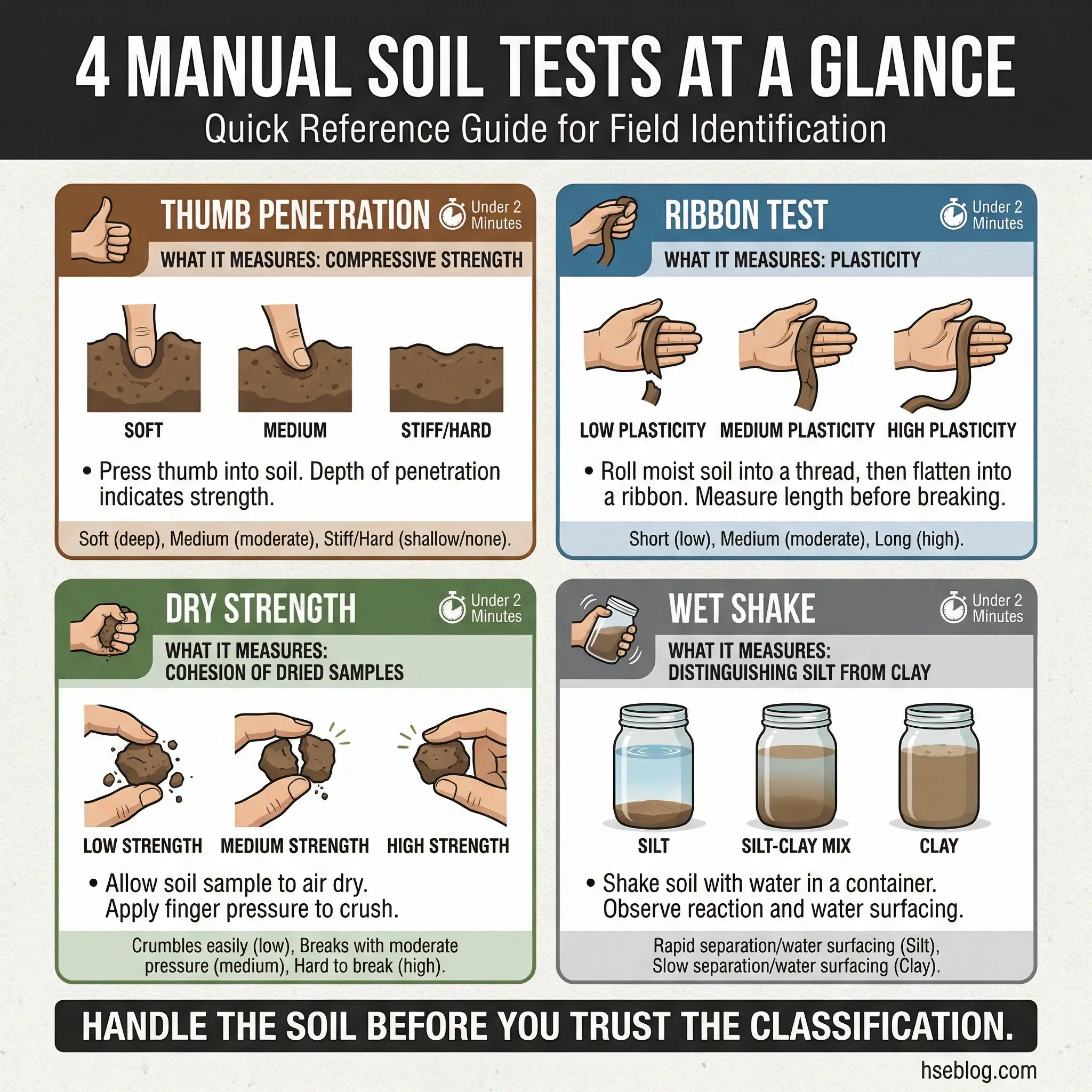 4 MANUAL SOIL TESTS AT A GLANCE
Quick Reference Guide for Field Identification

THUMB PENETRATION
Under 2 Minutes
WHAT IT MEASURES: COMPRESSIVE STRENGTH
SOFT
MEDIUM
STIFF/HARD
• Press thumb into soil. Depth of penetration indicates strength.
Soft (deep), Medium (moderate), Stiff/Hard (shallow/none).

RIBBON TEST
Under 2 Minutes
WHAT IT MEASURES: PLASTICITY
LOW PLASTICITY
MEDIUM PLASTICITY
HIGH PLASTICITY
• Roll moist soil into a thread, then flatten into a ribbon. Measure length before breaking.
Short (low), Medium (moderate), Long (high).

DRY STRENGTH
Under 2 Minutes
WHAT IT MEASURES: COHESION OF DRIED SAMPLES
LOW STRENGTH
MEDIUM STRENGTH
HIGH STRENGTH
• Allow soil sample to air dry. Apply finger pressure to crush.
Crumbles easily (low), Breaks with moderate pressure (medium), Hard to break (high).

WET SHAKE
Under 2 Minutes
WHAT IT MEASURES: DISTINGUISHING SILT FROM CLAY
SILT
SILT-CLAY MIX
CLAY
• Shake soil with water in a container. Observe reaction and water surfacing.
Rapid separation/water surfacing (Silt), Slow separation/water surfacing (Clay).

HANDLE THE SOIL BEFORE YOU TRUST THE CLASSIFICATION.

hseblog.com