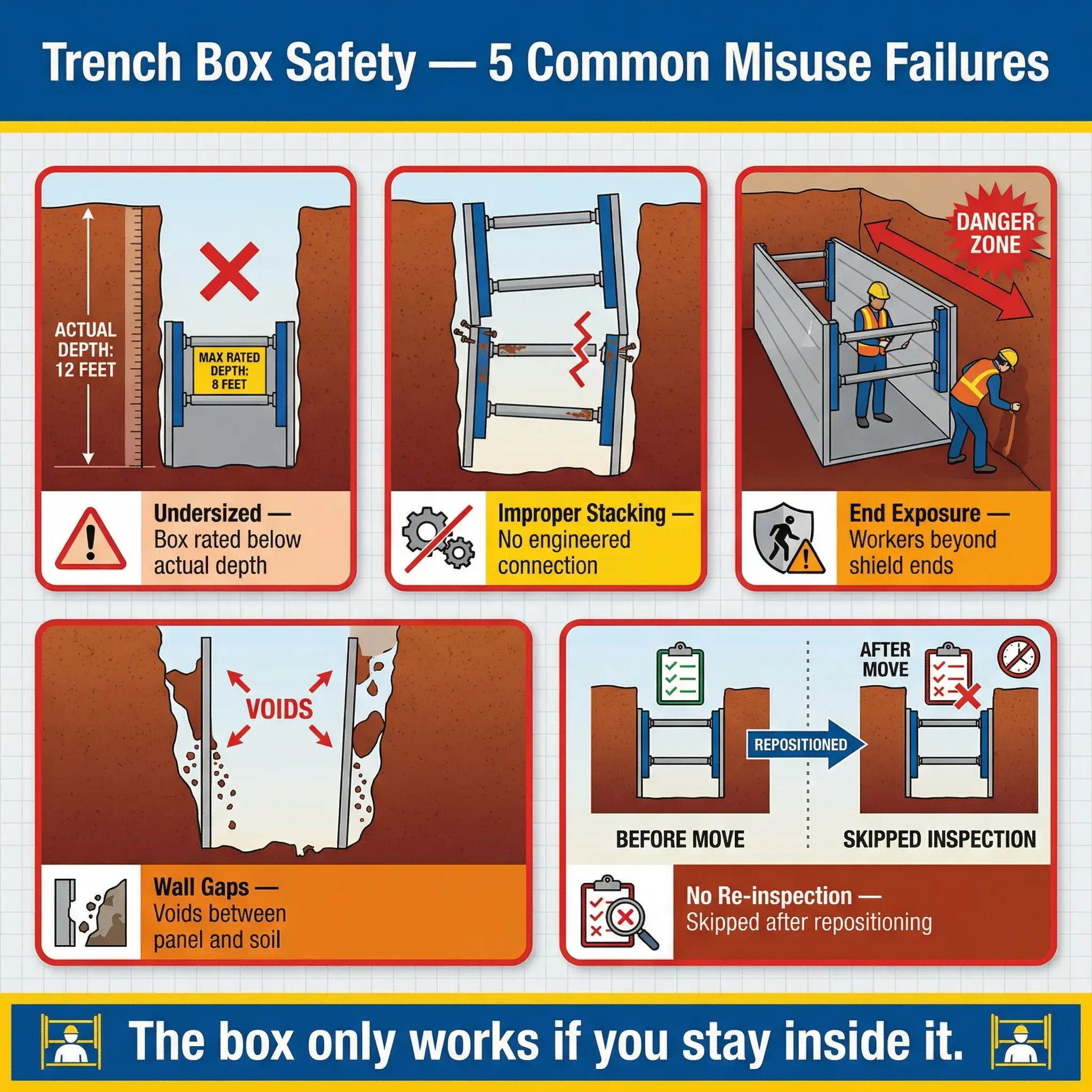 Trench Box Safety — 5 Common Misuse Failures

ACTUAL DEPTH: 12 FEET

MAX RATED DEPTH: 8 FEET

Undersized — Box rated below actual depth

Improper Stacking — No engineered connection

DANGER ZONE

End Exposure — Workers beyond shield ends

VOIDS

Wall Gaps — Voids between panel and soil

AFTER MOVE

REPOSITIONED

BEFORE MOVE

SKIPPED INSPECTION

No Re-inspection — Skipped after repositioning

The box only works if you stay inside it.