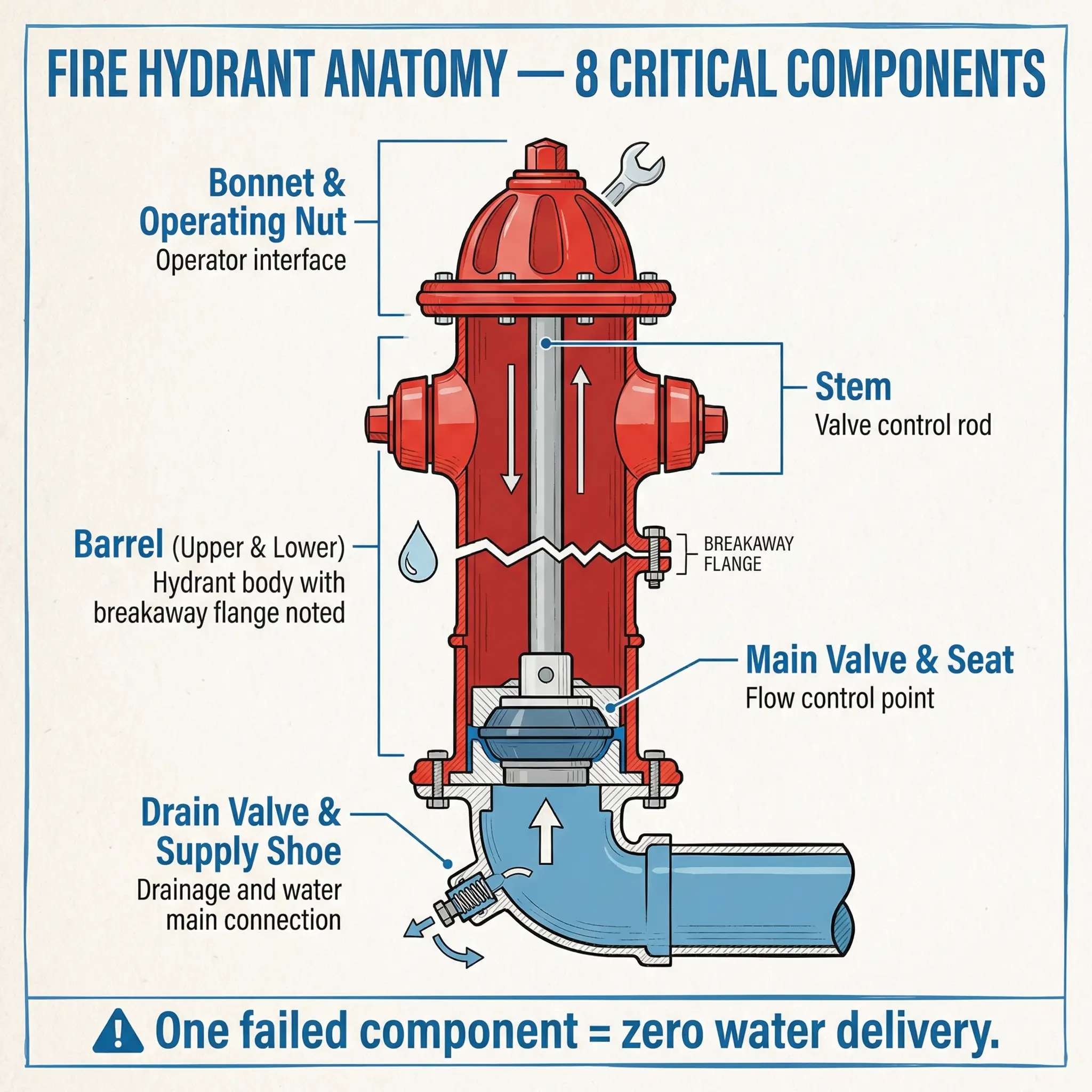 FIRE HYDRANT ANATOMY — 8 CRITICAL COMPONENTS

Bonnet & Operating Nut
Operator interface

Stem
Valve control rod

Barrel (Upper & Lower)
Hydrant body with breakaway flange noted

BREAKAWAY FLANGE

Main Valve & Seat
Flow control point

Drain Valve & Supply Shoe
Drainage and water main connection

One failed component = zero water delivery.