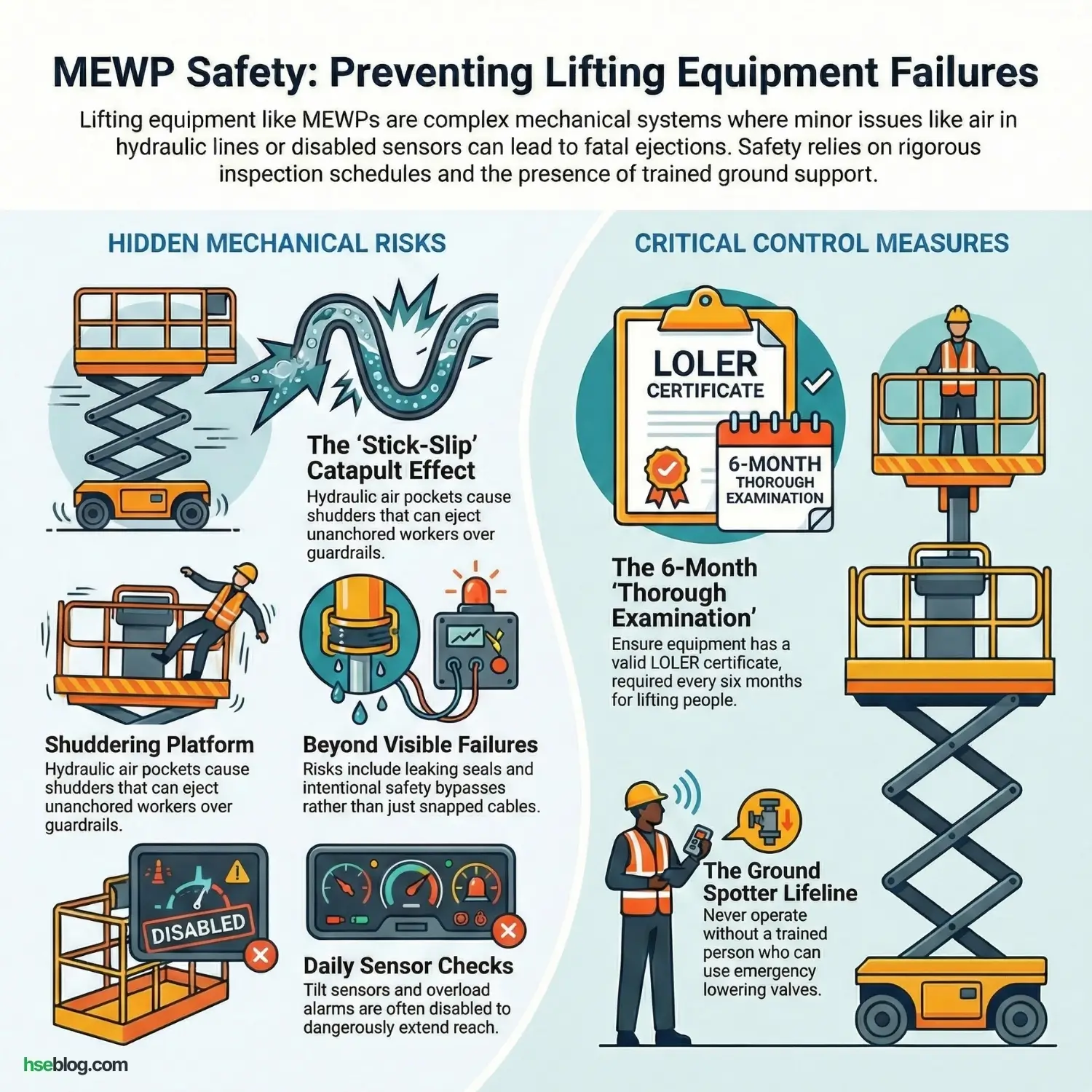 MEWP Safety: Preventing Lifting Equipment Failures

Lifting equipment like MEWPs are complex mechanical systems where minor issues like air in hydraulic lines or disabled sensors can lead to fatal ejections. Safety relies on rigorous inspection schedules and the presence of trained ground support.

HIDDEN MECHANICAL RISKS

The 'Stick-Slip' Catapult Effect
Hydraulic air pockets cause shudders that can eject unanchored workers over guardrails.

Shuddering Platform
Hydraulic air pockets cause shudders that can eject unanchored workers over guardrails.

Beyond Visible Failures
Risks include leaking seals and intentional safety bypasses rather than just snapped cables.

DISABLED

Daily Sensor Checks
Tilt sensors and overload alarms are often disabled to dangerously extend reach.

CRITICAL CONTROL MEASURES

LOLER CERTIFICATE

6-MONTH THOROUGH EXAMINATION

The 6-Month 'Thorough Examination'
Ensure equipment has a valid LOLER certificate, required every six months for lifting people.

The Ground Spotter Lifeline
Never operate without a trained person who can use emergency lowering valves.

hseblog.com