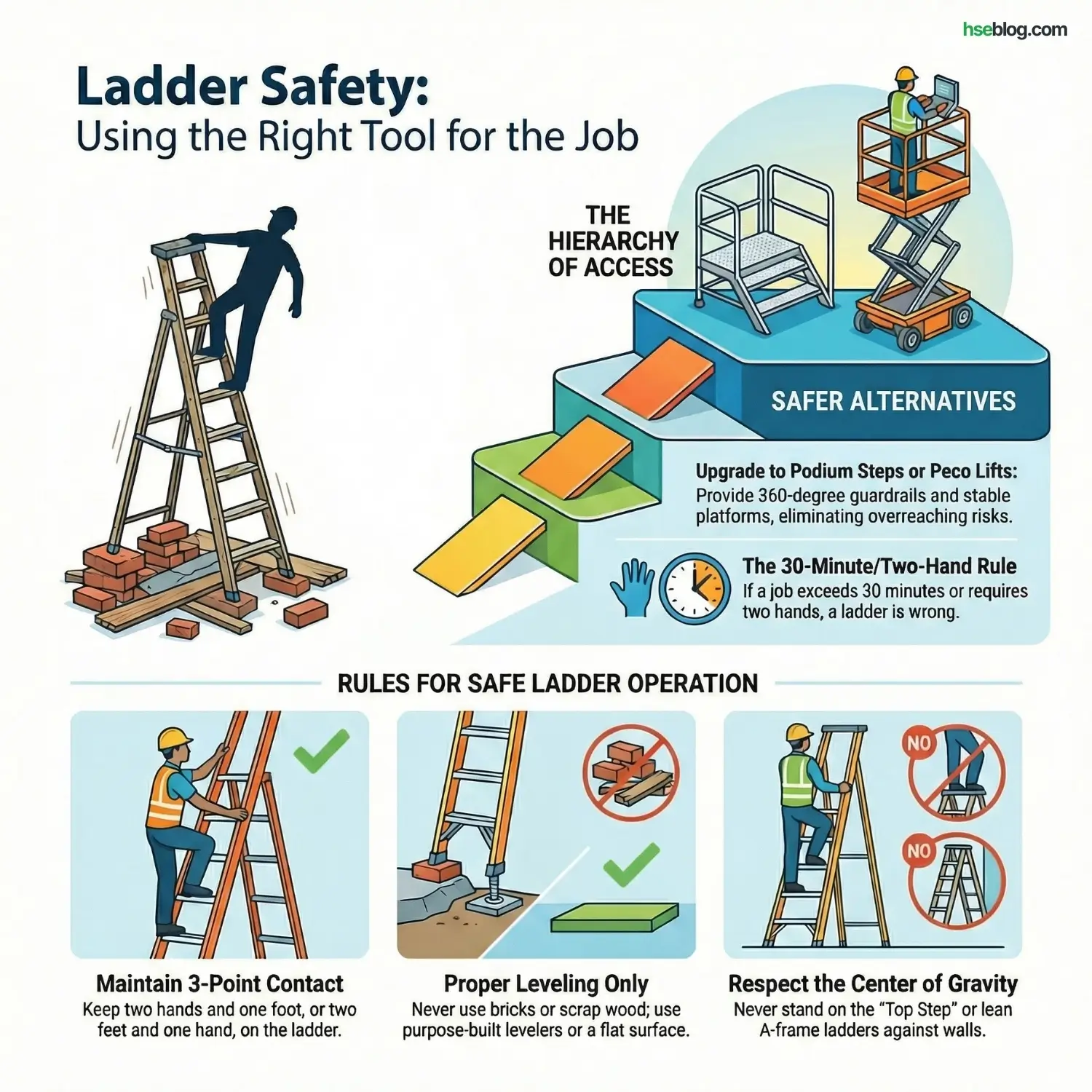 hseblog.com

Ladder Safety:
Using the Right Tool for the Job

THE HIERARCHY OF ACCESS

SAFER ALTERNATIVES

Upgrade to Podium Steps or Peco Lifts:
Provide 360-degree guardrails and stable platforms, eliminating overreaching risks.

The 30-Minute/Two-Hand Rule
If a job exceeds 30 minutes or requires two hands, a ladder is wrong.

RULES FOR SAFE LADDER OPERATION

NO

NO

Maintain 3-Point Contact
Keep two hands and one foot, or two feet and one hand, on the ladder.

Proper Leveling Only
Never use bricks or scrap wood; use purpose-built levelers or a flat surface.

Respect the Center of Gravity
Never stand on the "Top Step" or lean A-frame ladders against walls.