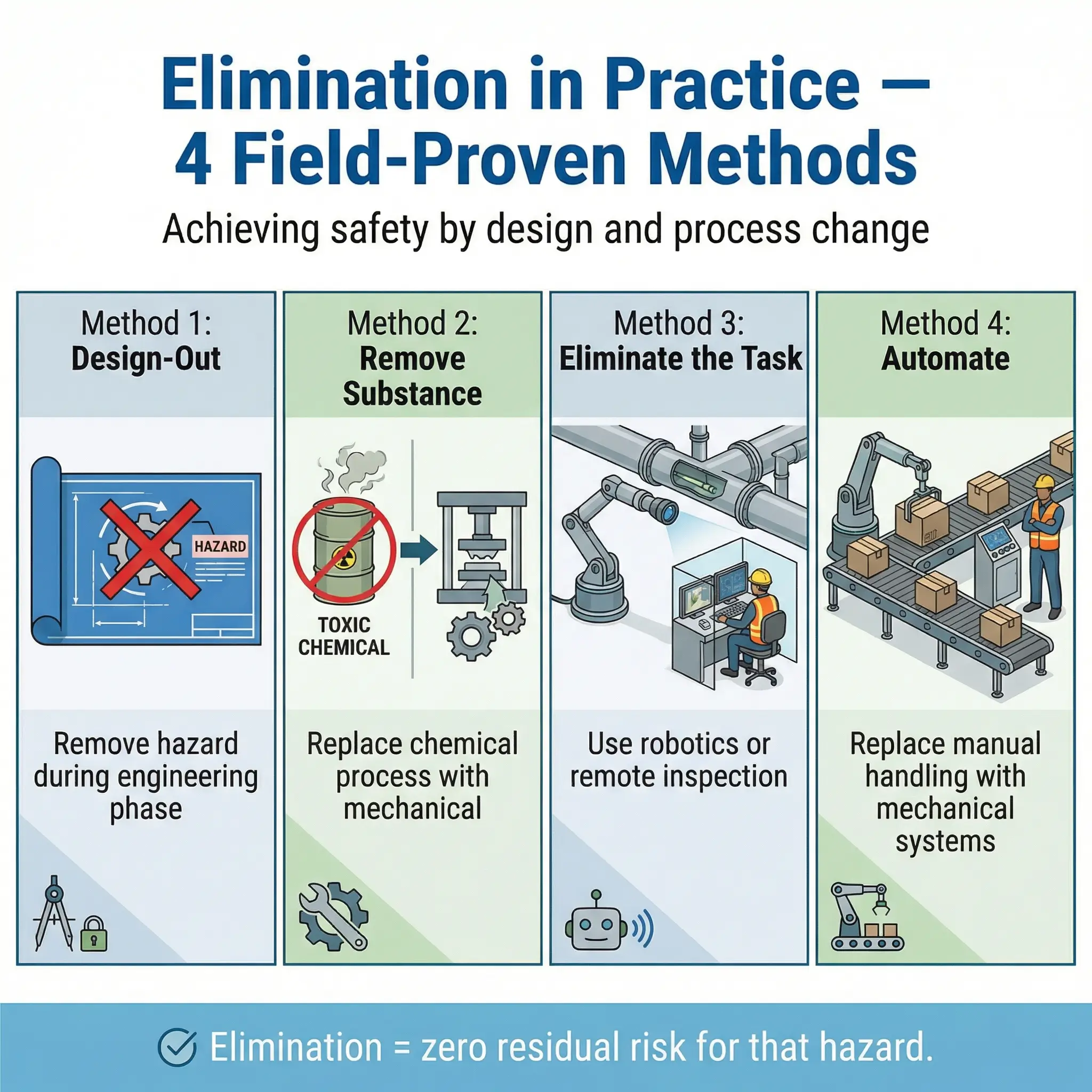 Elimination in Practice — 4 Field-Proven Methods

Achieving safety by design and process change

Method 1:
Design-Out

HAZARD

Remove hazard during engineering phase

Method 2:
Remove Substance

TOXIC CHEMICAL

Replace chemical process with mechanical

Method 3:
Eliminate the Task

Use robotics or remote inspection

Method 4:
Automate

Replace manual handling with mechanical systems

Elimination = zero residual risk for that hazard.