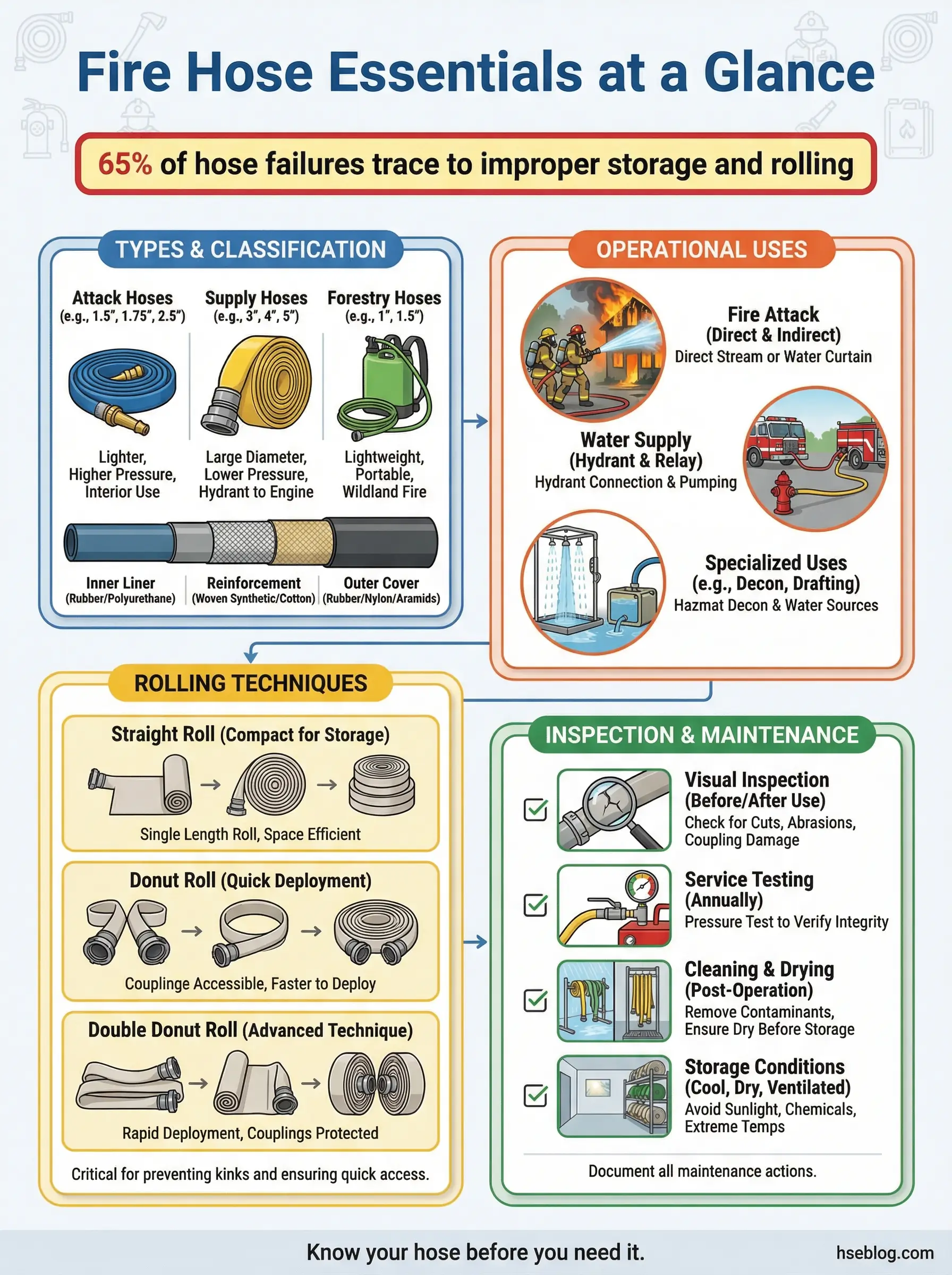 Fire Hose Essentials at a Glance

65% of hose failures trace to improper storage and rolling

TYPES & CLASSIFICATION

Attack Hoses (e.g., 1.5", 1.75", 2.5")
Lighter, Higher Pressure, Interior Use

Supply Hoses (e.g., 3", 4", 5")
Large Diameter, Lower Pressure, Hydrant to Engine

Forestry Hoses (e.g., 1", 1.5")
Lightweight, Portable, Wildland Fire

Inner Liner (Rubber/Polyurethane)
Reinforcement (Woven Synthetic/Cotton)
Outer Cover (Rubber/Nylon/Aramids)

OPERATIONAL USES

Fire Attack (Direct & Indirect)
Direct Stream or Water Curtain

Water Supply (Hydrant & Relay)
Hydrant Connection & Pumping

Specialized Uses (e.g., Decon, Drafting)
Hazmat Decon & Water Sources

ROLLING TECHNIQUES

Straight Roll (Compact for Storage)
Single Length Roll, Space Efficient

Donut Roll (Quick Deployment)
Couplinge Accessible, Faster to Deploy

Double Donut Roll (Advanced Technique)
Rapid Deployment, Couplings Protected

Critical for preventing kinks and ensuring quick access.

INSPECTION & MAINTENANCE

Visual Inspection (Before/After Use)
Check for Cuts, Abrasions, Coupling Damage

Service Testing (Annually)
Pressure Test to Verify Integrity

Cleaning & Drying (Post-Operation)
Remove Contaminants, Ensure Dry Before Storage

Storage Conditions (Cool, Dry, Ventilated)
Avoid Sunlight, Chemicals, Extreme Temps

Document all maintenance actions.

Know your hose before you need it.

hseblog.com