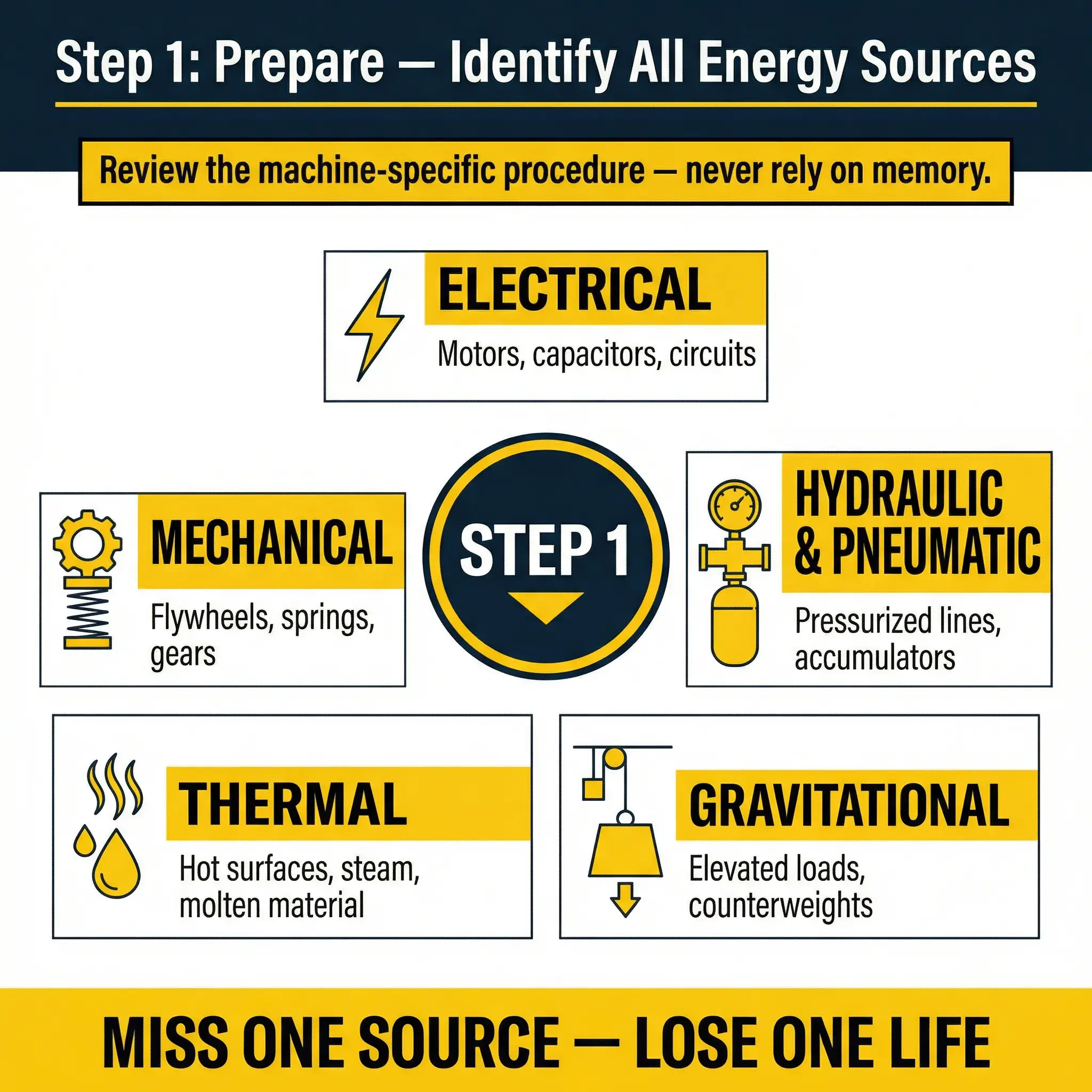 Step 1: Prepare — Identify All Energy Sources

Review the machine-specific procedure — never rely on memory.

ELECTRICAL
Motors, capacitors, circuits

MECHANICAL
Flywheels, springs, gears

STEP 1

HYDRAULIC & PNEUMATIC
Pressurized lines, accumulators

THERMAL
Hot surfaces, steam, molten material

GRAVITATIONAL
Elevated loads, counterweights

MISS ONE SOURCE — LOSE ONE LIFE