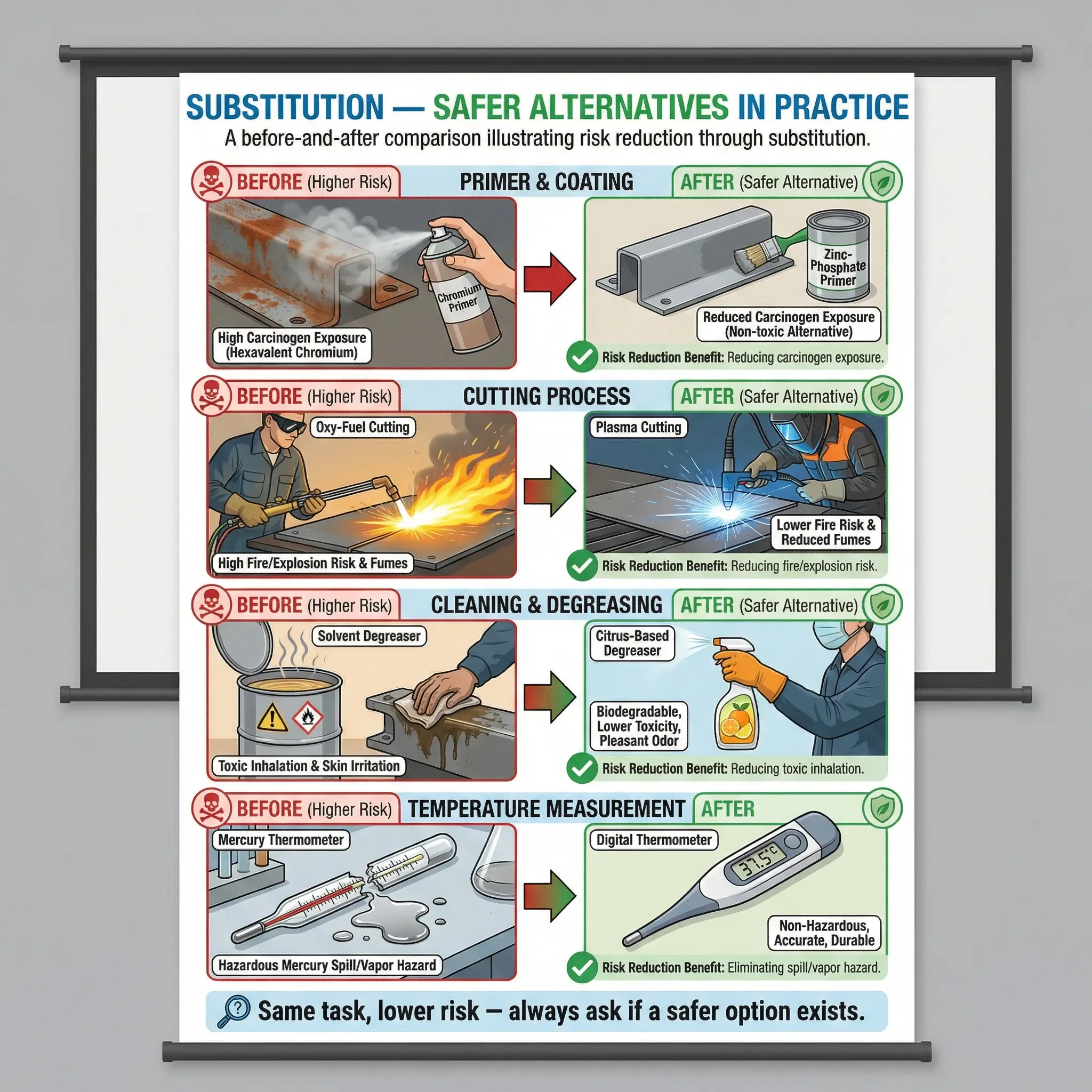 SUBSTITUTION — SAFER ALTERNATIVES IN PRACTICE

A before-and-after comparison illustrating risk reduction through substitution.

BEFORE (Higher Risk) PRIMER & COATING AFTER (Safer Alternative)

Chromium Primer

High Carcinogen Exposure (Hexavalent Chromium)

Zinc-Phosphate Primer

Reduced Carcinogen Exposure (Non-toxic Alternative)

Risk Reduction Benefit: Reducing carcinogen exposure.

BEFORE (Higher Risk) CUTTING PROCESS AFTER (Safer Alternative)

Oxy-Fuel Cutting

High Fire/Explosion Risk & Fumes

Plasma Cutting

Lower Fire Risk & Reduced Fumes

Risk Reduction Benefit: Reducing fire/explosion risk.

BEFORE (Higher Risk) CLEANING & DEGREASING AFTER (Safer Alternative)

Solvent Degreaser

Toxic Inhalation & Skin Irritation

Citrus-Based Degreaser

Biodegradable, Lower Toxicity, Pleasant Odor

Risk Reduction Benefit: Reducing toxic inhalation.

BEFORE (Higher Risk) TEMPERATURE MEASUREMENT AFTER

Mercury Thermometer

Hazardous Mercury Spill/Vapor Hazard

Digital Thermometer

37.5°C

Non-Hazardous, Accurate, Durable

Risk Reduction Benefit: Eliminating spill/vapor hazard.

Same task, lower risk — always ask if a safer option exists.