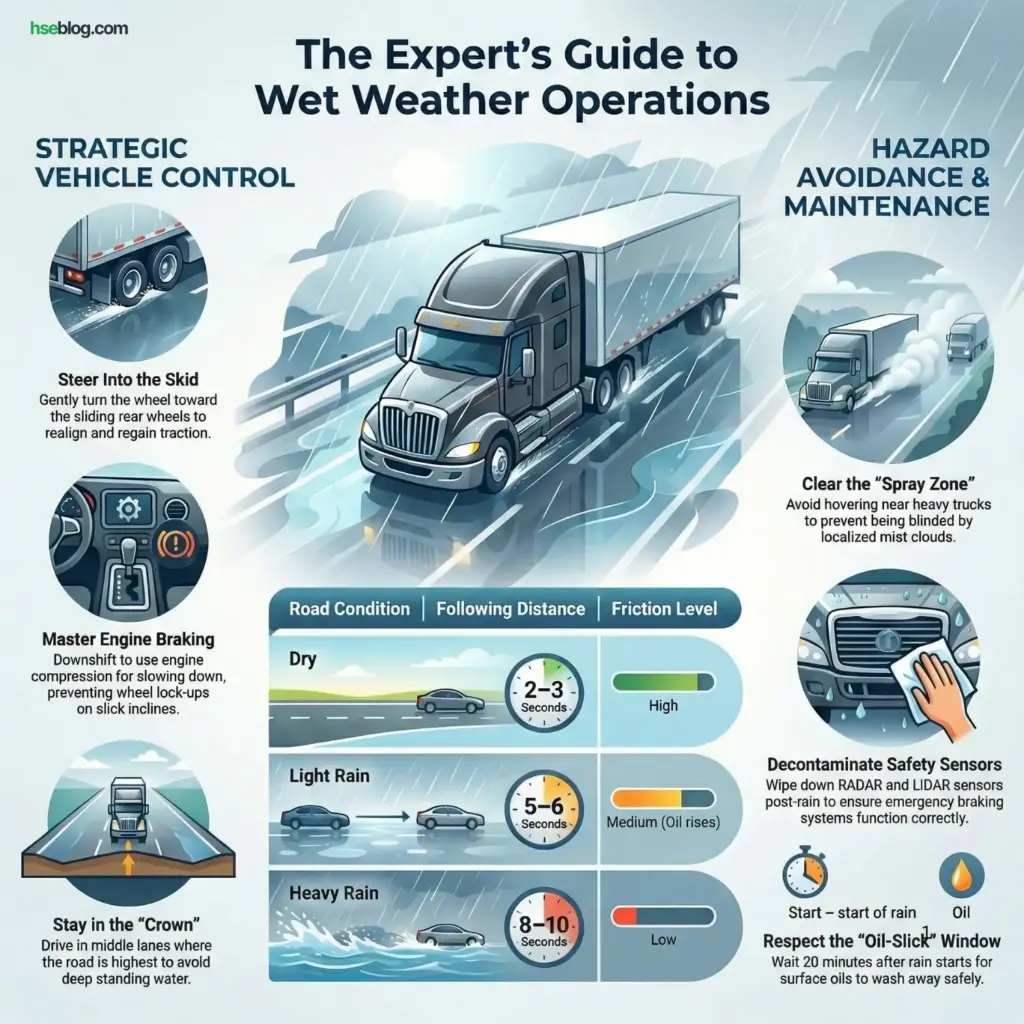 hseblog.com

The Expert's Guide to Wet Weather Operations

STRATEGIC VEHICLE CONTROL

Steer Into the Skid
Gently turn the wheel toward the sliding rear wheels to realign and regain traction.

Master Engine Braking
Downshift to use engine compression for slowing down, preventing wheel lock-ups on slick inclines.

Stay in the "Crown"
Drive in middle lanes where the road is highest to avoid deep standing water.

| Road Condition | Following Distance | Friction Level |
|---|---|---|
| Dry | 2–3 Seconds | High |
| Light Rain | 5–6 Seconds | Medium (Oil rises) |
| Heavy Rain | 8–10 Seconds | Low |

HAZARD AVOIDANCE & MAINTENANCE

Clear the "Spray Zone"
Avoid hovering near heavy trucks to prevent being blinded by localized mist clouds.

Decontaminate Safety Sensors
Wipe down RADAR and LIDAR sensors post-rain to ensure emergency braking systems function correctly.

Start – start of rain
Oil

Respect the "Oil-Slick" Window
Wait 20 minutes after rain starts for surface oils to wash away safely.