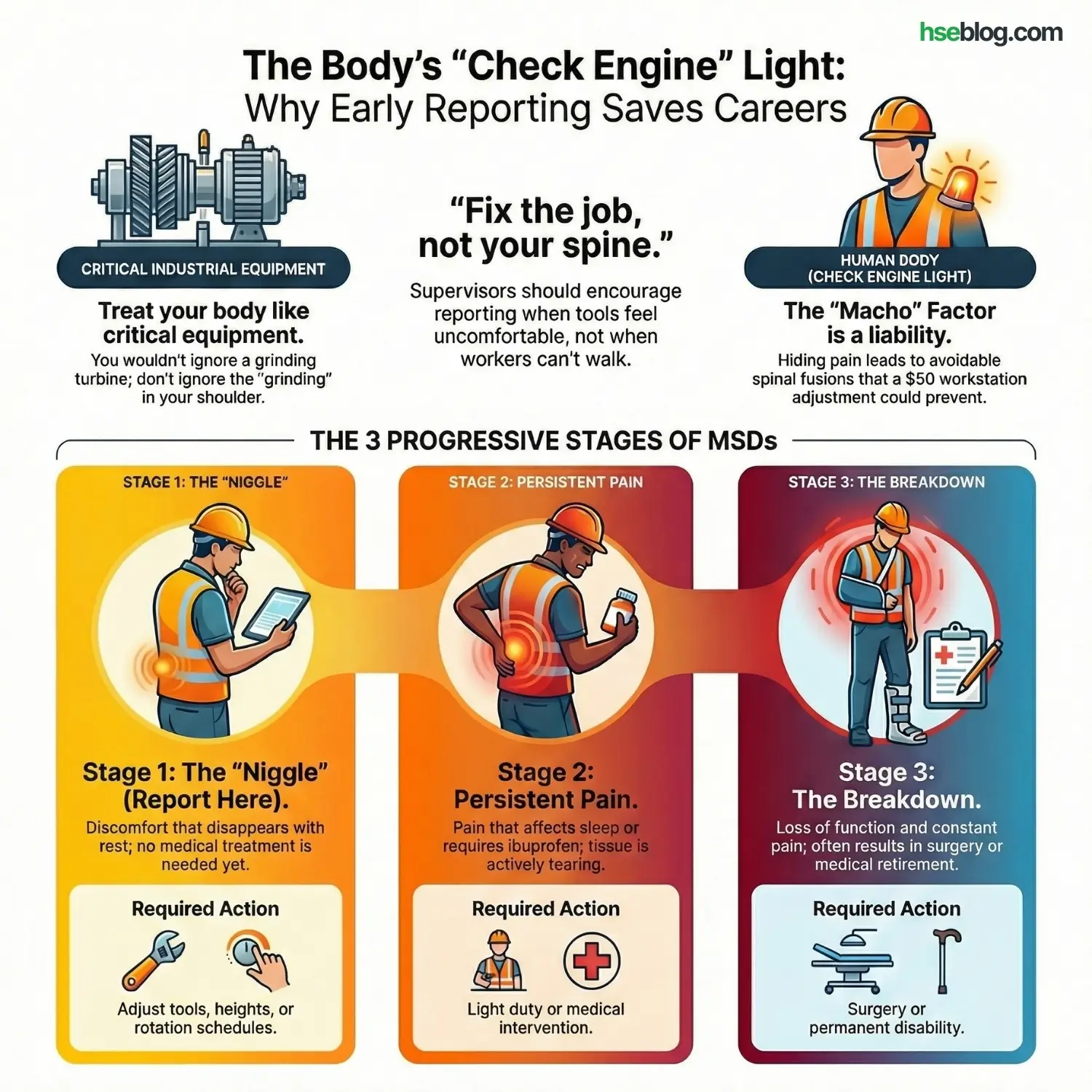 hseblog.com

The Body's "Check Engine" Light:
Why Early Reporting Saves Careers

CRITICAL INDUSTRIAL EQUIPMENT

Treat your body like critical equipment.

You wouldn't ignore a grinding turbine; don't ignore the "grinding" in your shoulder.

"Fix the job, not your spine."

Supervisors should encourage reporting when tools feel uncomfortable, not when workers can't walk.

HUMAN BODY (CHECK ENGINE LIGHT)

The "Macho" Factor is a liability.

Hiding pain leads to avoidable spinal fusions that a $50 workstation adjustment could prevent.

THE 3 PROGRESSIVE STAGES OF MSDs

STAGE 1: THE "NIGGLE"

Stage 1: The "Niggle" (Report Here).

Discomfort that disappears with rest; no medical treatment is needed yet.

Required Action

Adjust tools, heights, or rotation schedules.

STAGE 2: PERSISTENT PAIN

Stage 2: Persistent Pain.

Pain that affects sleep or requires ibuprofen; tissue is actively tearing.

Required Action

Light duty or medical intervention.

STAGE 3: THE BREAKDOWN

Stage 3: The Breakdown.

Loss of function and constant pain; often results in surgery or medical retirement.

Required Action

Surgery or permanent disability.