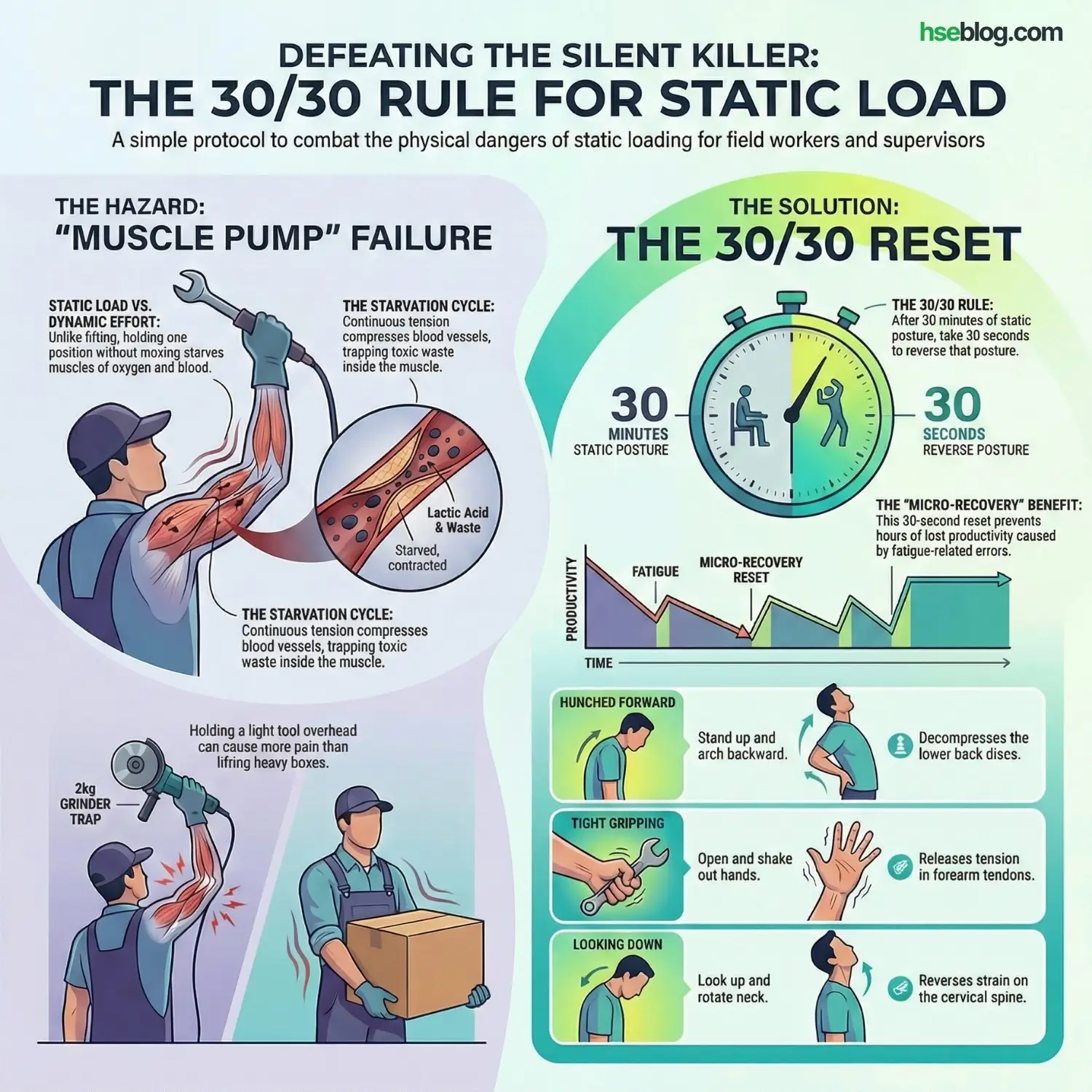 hseblog.com

DEFEATING THE SILENT KILLER:
THE 30/30 RULE FOR STATIC LOAD

A simple protocol to combat the physical dangers of static loading for field workers and supervisors

THE HAZARD:
"MUSCLE PUMP" FAILURE

STATIC LOAD VS. DYNAMIC EFFORT:
Unlike fifting, holding one position without moxing starves muscles of oxygen and blood.

THE STARVATION CYCLE:
Continuous tension compresses blood vessels, trapping toxic waste inside the muscle.

Lactic Acid & Waste

Starved, contracted

THE STARVATION CYCLE:
Continuous tension compresses blood vessels, trapping toxic waste inside the muscle.

Holding a light tool overhead can cause more pain than lifring heavy boxes.

2kg GRINDER TRAP

THE SOLUTION:
THE 30/30 RESET

THE 30/30 RULE:
After 30 minutes of static posture, take 30 seconds to reverse that posture.

30 MINUTES STATIC POSTURE

30 SECONDS REVERSE POSTURE

THE "MICRO-RECOVERY" BENEFIT:
This 30-second reset prevents hours of lost productivity caused by fatigue-related errors.

PRODUCTIVITY

FATIGUE

MICRO-RECOVERY RESET

TIME

HUNCHED FORWARD
Stand up and arch backward.
Decompresses the lower back discs.

TIGHT GRIPPING
Open and shake out hands.
Releases tension in forearm tendons.

LOOKING DOWN
Look up and rotate neck.
Reverses strain on the cervical spine.