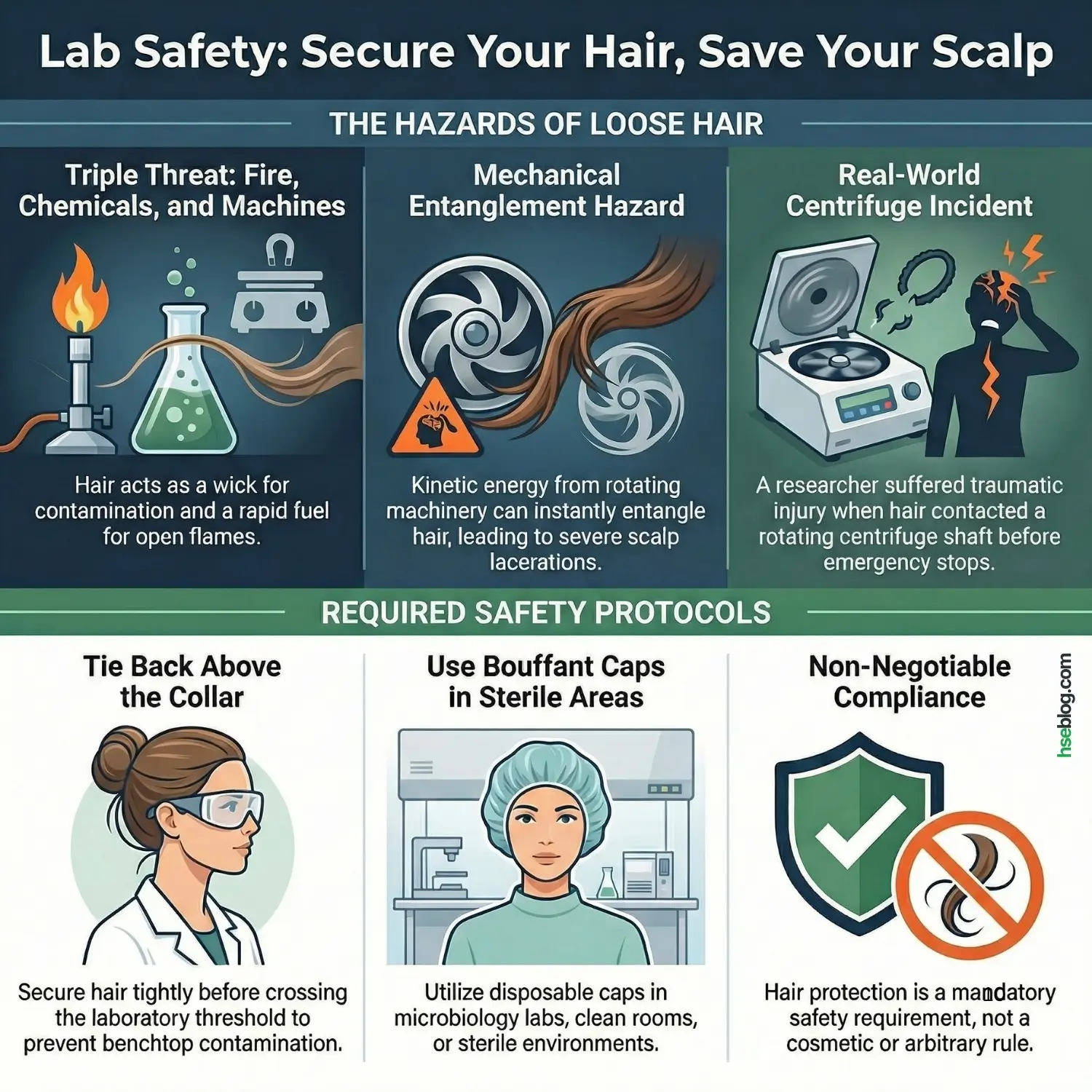 Lab Safety: Secure Your Hair, Save Your Scalp

THE HAZARDS OF LOOSE HAIR

Triple Threat: Fire, Chemicals, and Machines

Hair acts as a wick for contamination and a rapid fuel for open flames.

Mechanical Entanglement Hazard

Kinetic energy from rotating machinery can instantly entangle hair, leading to severe scalp lacerations.

Real-World Centrifuge Incident

A researcher suffered traumatic injury when hair contacted a rotating centrifuge shaft before emergency stops.

REQUIRED SAFETY PROTOCOLS

Tie Back Above the Collar

Secure hair tightly before crossing the laboratory threshold to prevent benchtop contamination.

Use Bouffant Caps in Sterile Areas

Utilize disposable caps in microbiology labs, clean rooms, or sterile environments.

Non-Negotiable Compliance

Hair protection is a mandatory safety requirement, not a cosmetic or arbitrary rule.

hseblog.com