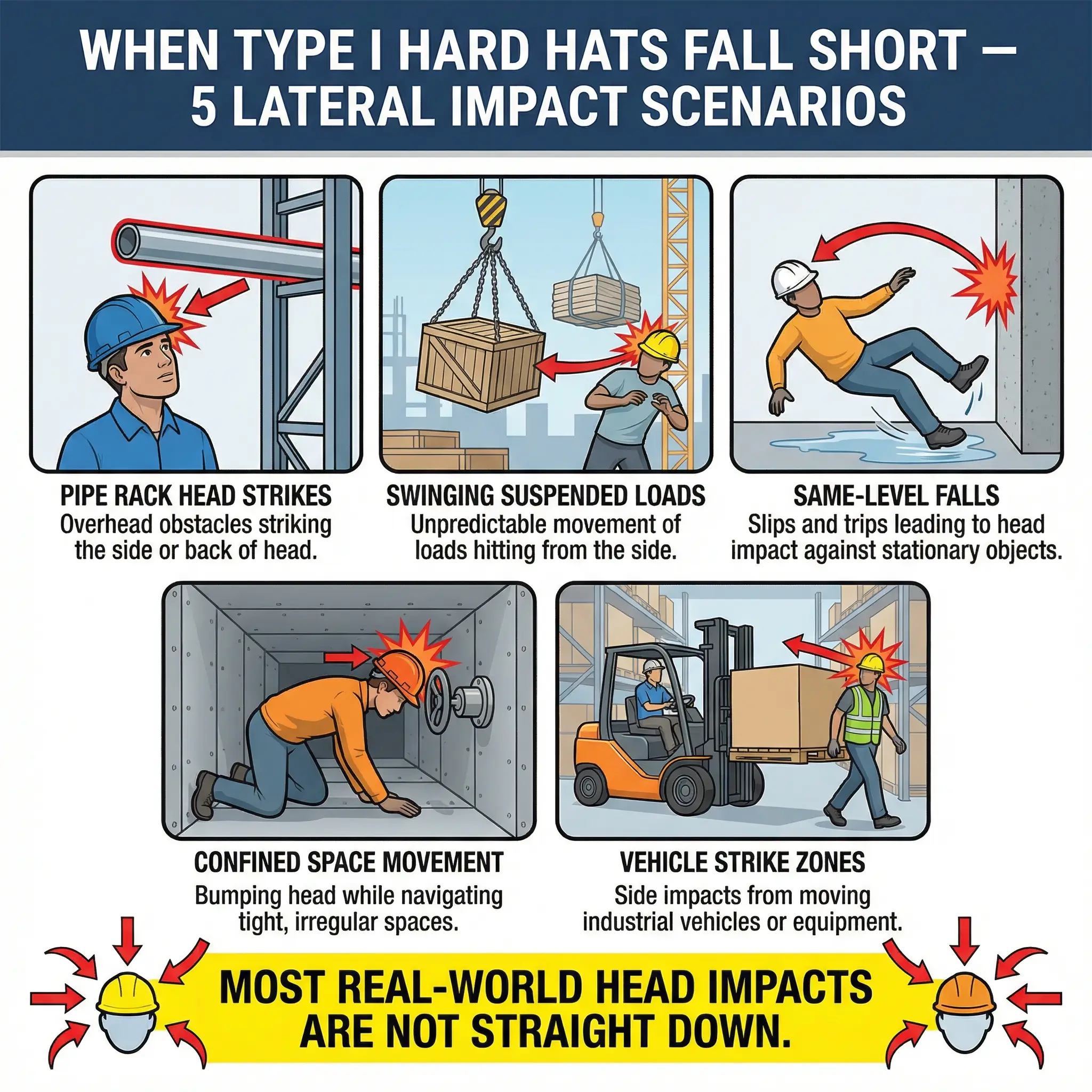 WHEN TYPE I HARD HATS FALL SHORT – 5 LATERAL IMPACT SCENARIOS

PIPE RACK HEAD STRIKES
Overhead obstacles striking the side or back of head.

SWINGING SUSPENDED LOADS
Unpredictable movement of loads hitting from the side.

SAME-LEVEL FALLS
Slips and trips leading to head impact against stationary objects.

CONFINED SPACE MOVEMENT
Bumping head while navigating tight, irregular spaces.

VEHICLE STRIKE ZONES
Side impacts from moving industrial vehicles or equipment.

MOST REAL-WORLD HEAD IMPACTS ARE NOT STRAIGHT DOWN.