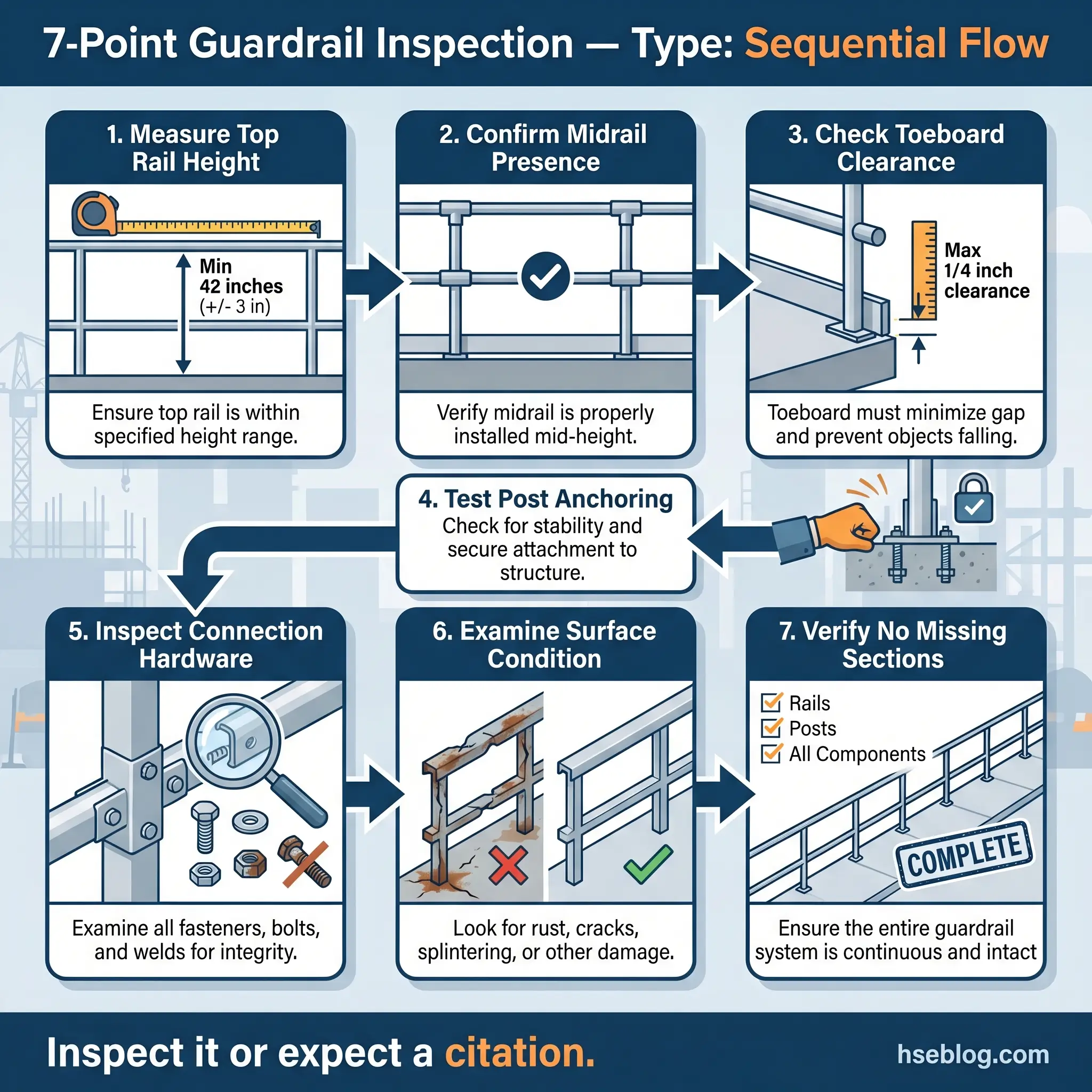 7-Point Guardrail Inspection — Type: Sequential Flow

1. Measure Top Rail Height

Min 42 inches (+/- 3 in)

Ensure top rail is within specified height range.

2. Confirm Midrail Presence

Verify midrail is properly installed mid-height.

3. Check Toeboard Clearance

Max 1/4 inch clearance

Toeboard must minimize gap and prevent objects falling.

4. Test Post Anchoring
Check for stability and secure attachment to structure.

5. Inspect Connection Hardware

Examine all fasteners, bolts, and welds for integrity.

6. Examine Surface Condition

Look for rust, cracks, splintering, or other damage.

7. Verify No Missing Sections

Rails
Posts
All Components

COMPLETE

Ensure the entire guardrail system is continuous and intact

Inspect it or expect a citation.

hseblog.com