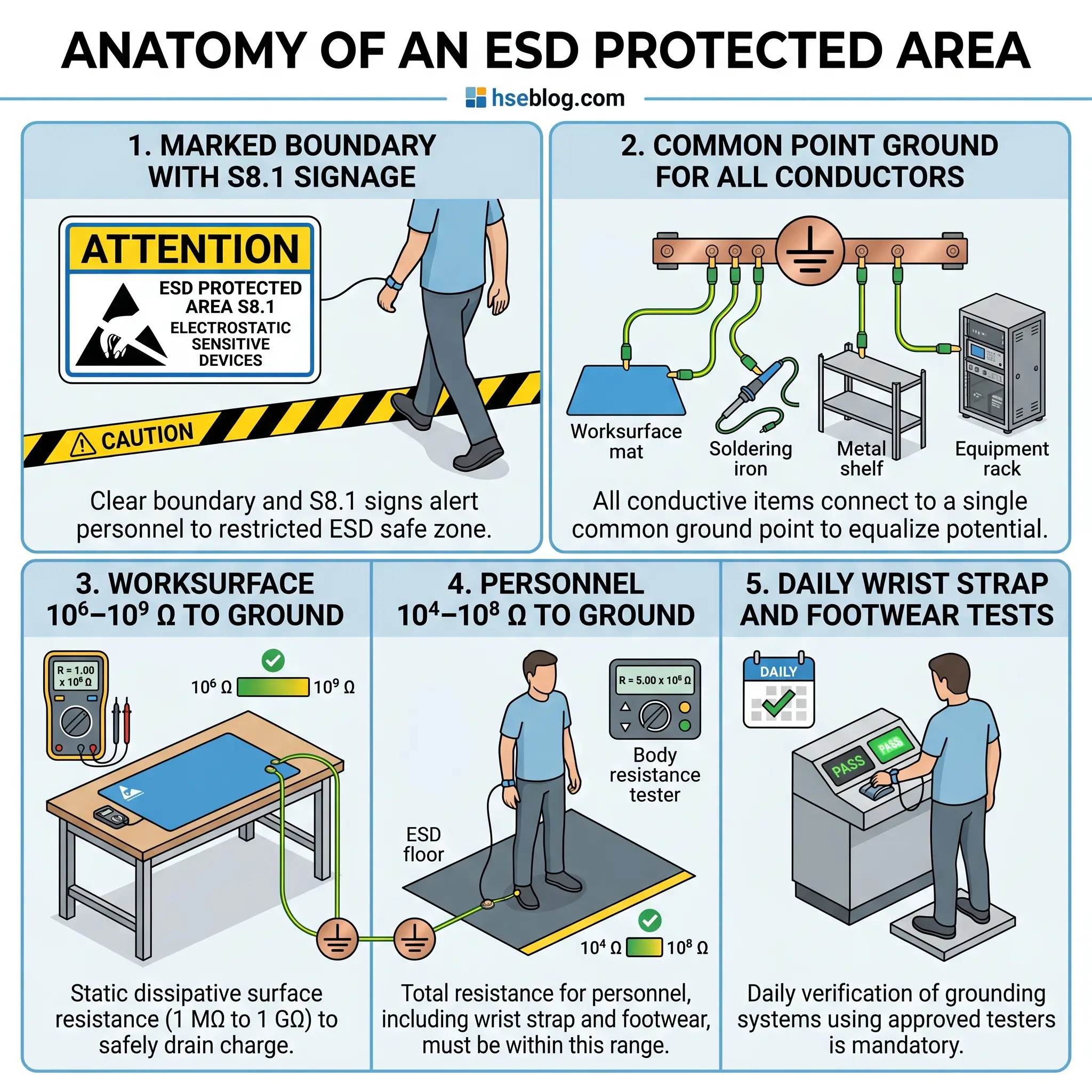 ANATOMY OF AN ESD PROTECTED AREA

hseblog.com

1. MARKED BOUNDARY WITH S8.1 SIGNAGE

ATTENTION

ESD PROTECTED AREA S8.1

ELECTROSTATIC SENSITIVE DEVICES

CAUTION

Clear boundary and S8.1 signs alert personnel to restricted ESD safe zone.

2. COMMON POINT GROUND FOR ALL CONDUCTORS

Worksurface mat

Soldering iron

Metal shelf

Equipment rack

All conductive items connect to a single common ground point to equalize potential.

3. WORKSURFACE $10^6$–$10^9$ Ω TO GROUND

R = 1.00 x $10^6$ Ω

$10^6$ Ω

$10^9$ Ω

Static dissipative surface resistance (1 MΩ to 1 GΩ) to safely drain charge.

4. PERSONNEL $10^4$–$10^8$ Ω TO GROUND

R = 5.00 x $10^6$ Ω

Body resistance tester

ESD floor

$10^4$ Ω

$10^8$ Ω

Total resistance for personnel, including wrist strap and footwear, must be within this range.

5. DAILY WRIST STRAP AND FOOTWEAR TESTS

DAILY

PASS

PASS

Daily verification of grounding systems using approved testers is mandatory.