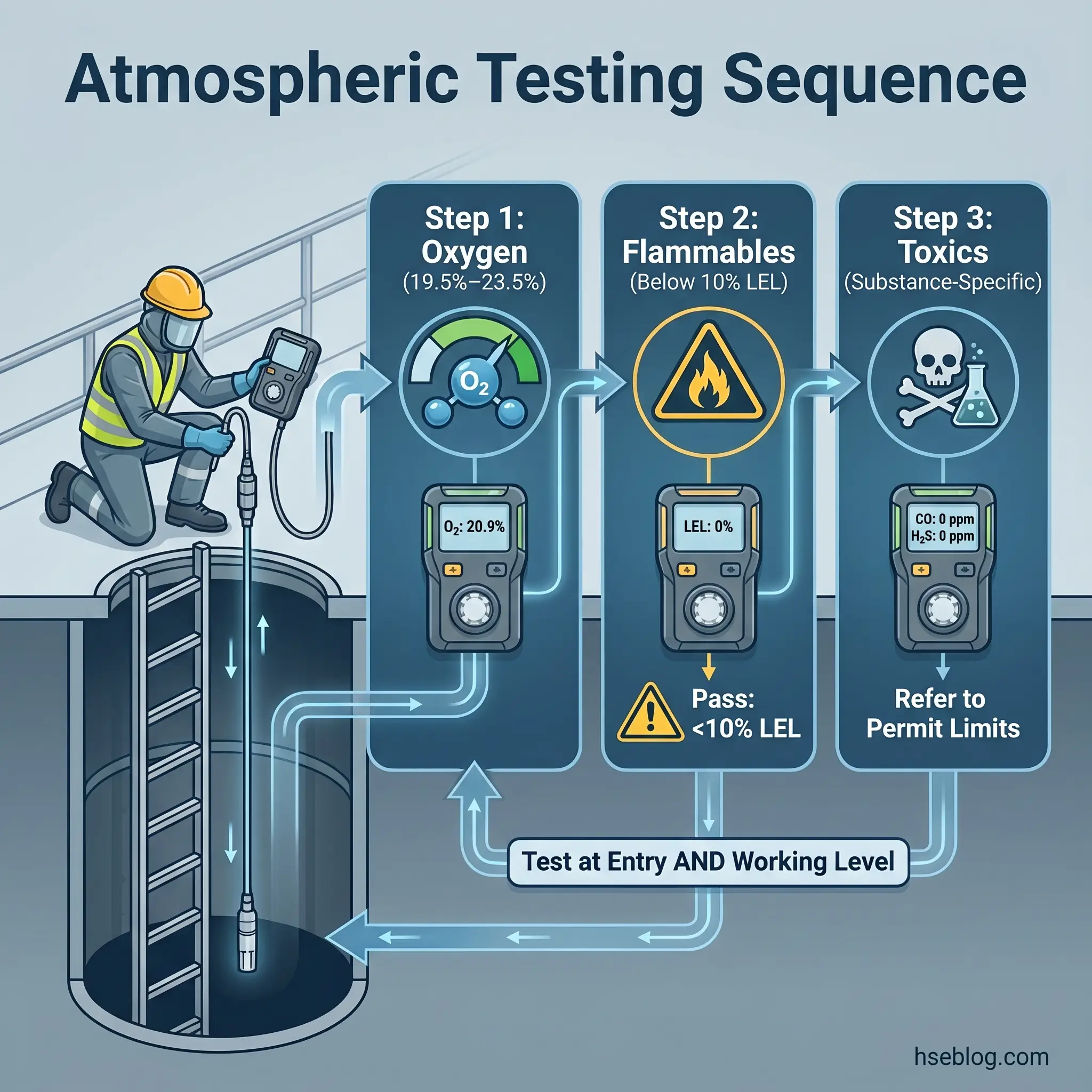 Atmospheric Testing Sequence

Step 1: Oxygen
(19.5%–23.5%)

$O_2$

$O_2$: 20.9%

Step 2: Flammables
(Below 10% LEL)

LEL: 0%

Pass: <10% LEL

Step 3: Toxics
(Substance-Specific)

CO: 0 ppm
$H_2S$: 0 ppm

Refer to Permit Limits

Test at Entry AND Working Level

hseblog.com