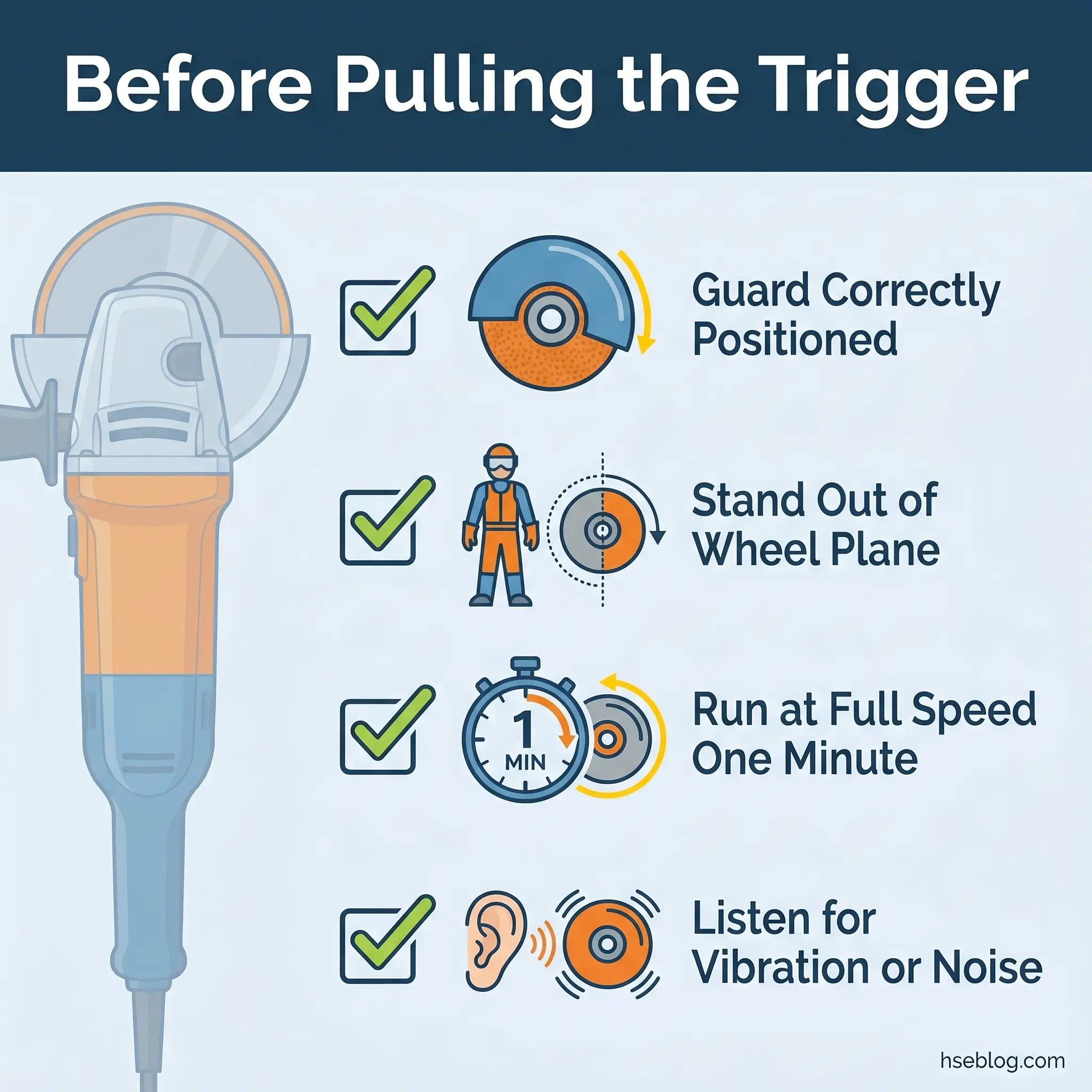 Before Pulling the Trigger

Guard Correctly Positioned

Stand Out of Wheel Plane

1 MIN

Run at Full Speed One Minute

Listen for Vibration or Noise

hseblog.com