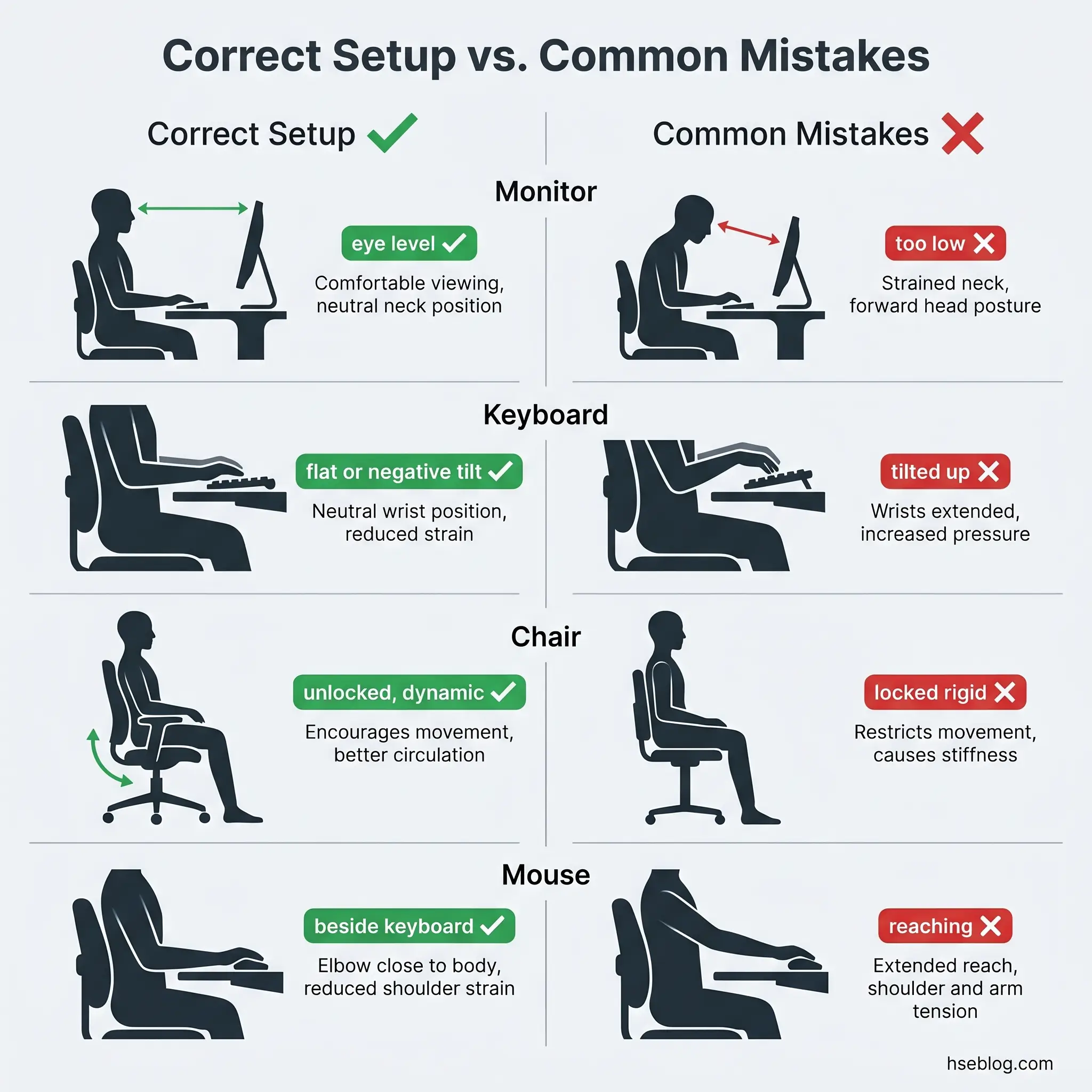 Correct Setup vs. Common Mistakes

Correct Setup

Common Mistakes

Monitor

eye level

Comfortable viewing, neutral neck position

too low

Strained neck, forward head posture

Keyboard

flat or negative tilt

Neutral wrist position, reduced strain

tilted up

Wrists extended, increased pressure

Chair

unlocked, dynamic

Encourages movement, better circulation

locked rigid

Restricts movement, causes stiffness

Mouse

beside keyboard

Elbow close to body, reduced shoulder strain

reaching

Extended reach, shoulder and arm tension

hseblog.com