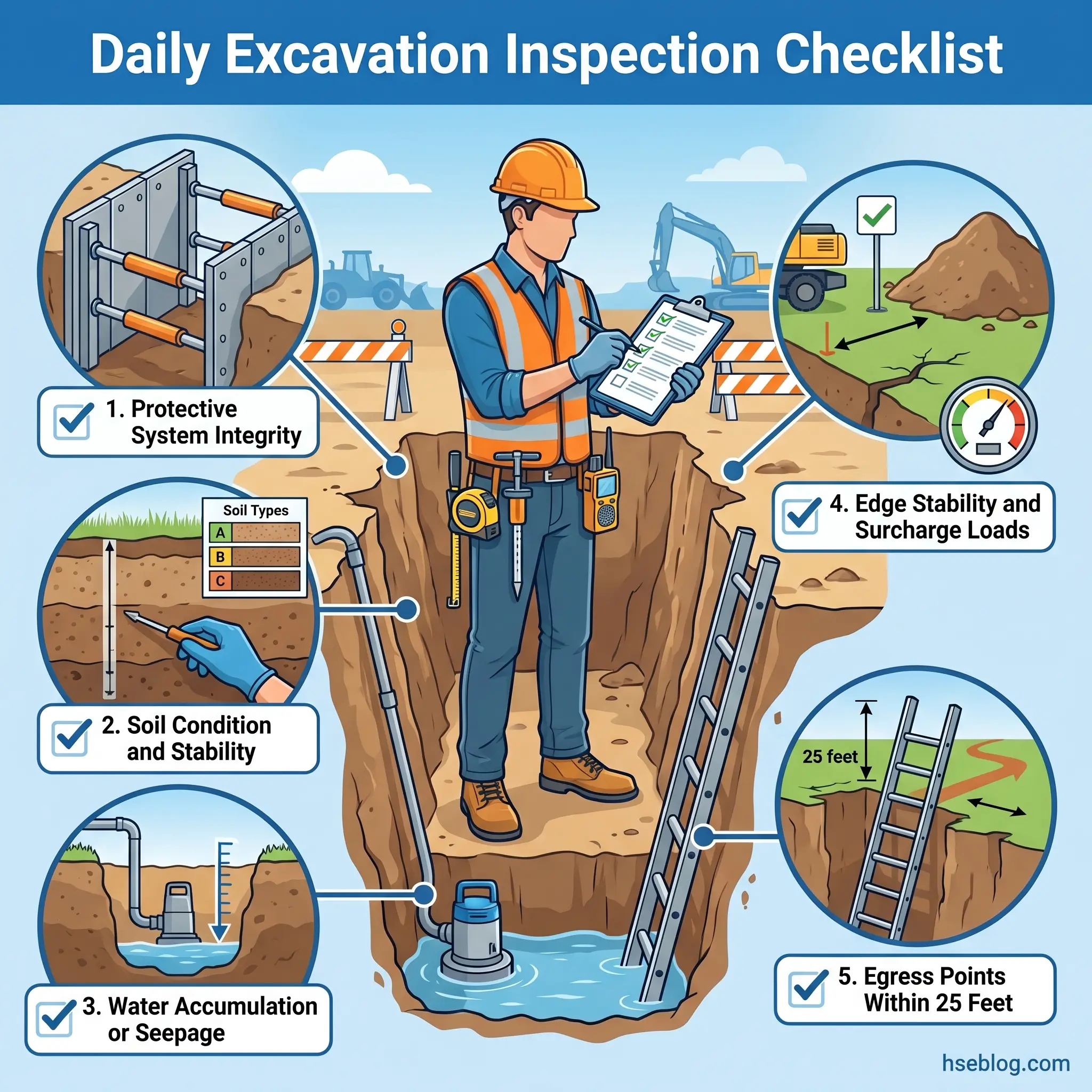 Daily Excavation Inspection Checklist

1. Protective System Integrity

Soil Types
A
B
C

2. Soil Condition and Stability

3. Water Accumulation or Seepage

4. Edge Stability and Surcharge Loads

25 feet

5. Egress Points Within 25 Feet

hseblog.com