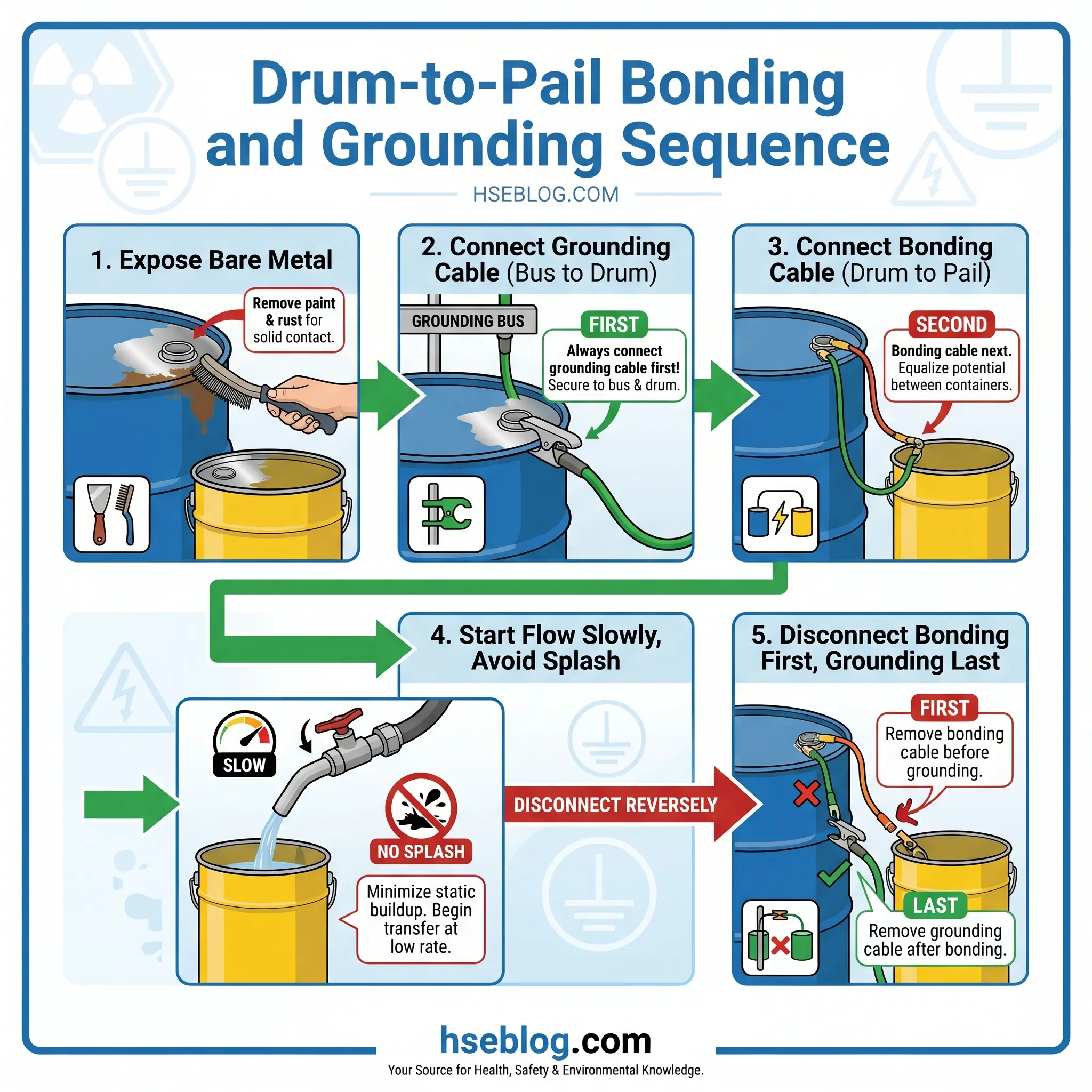 Drum-to-Pail Bonding and Grounding Sequence

HSEBLOG.COM

1. Expose Bare Metal

Remove paint & rust for solid contact.

2. Connect Grounding Cable (Bus to Drum)

GROUNDING BUS

FIRST

Always connect grounding cable first! Secure to bus & drum.

3. Connect Bonding Cable (Drum to Pail)

SECOND

Bonding cable next. Equalize potential between containers.

4. Start Flow Slowly, Avoid Splash

SLOW

NO SPLASH

Minimize static buildup. Begin transfer at low rate.

DISCONNECT REVERSELY

5. Disconnect Bonding First, Grounding Last

FIRST

Remove bonding cable before grounding.

LAST

Remove grounding cable after bonding.

hseblog.com

Your Source for Health, Safety & Environmental Knowledge.