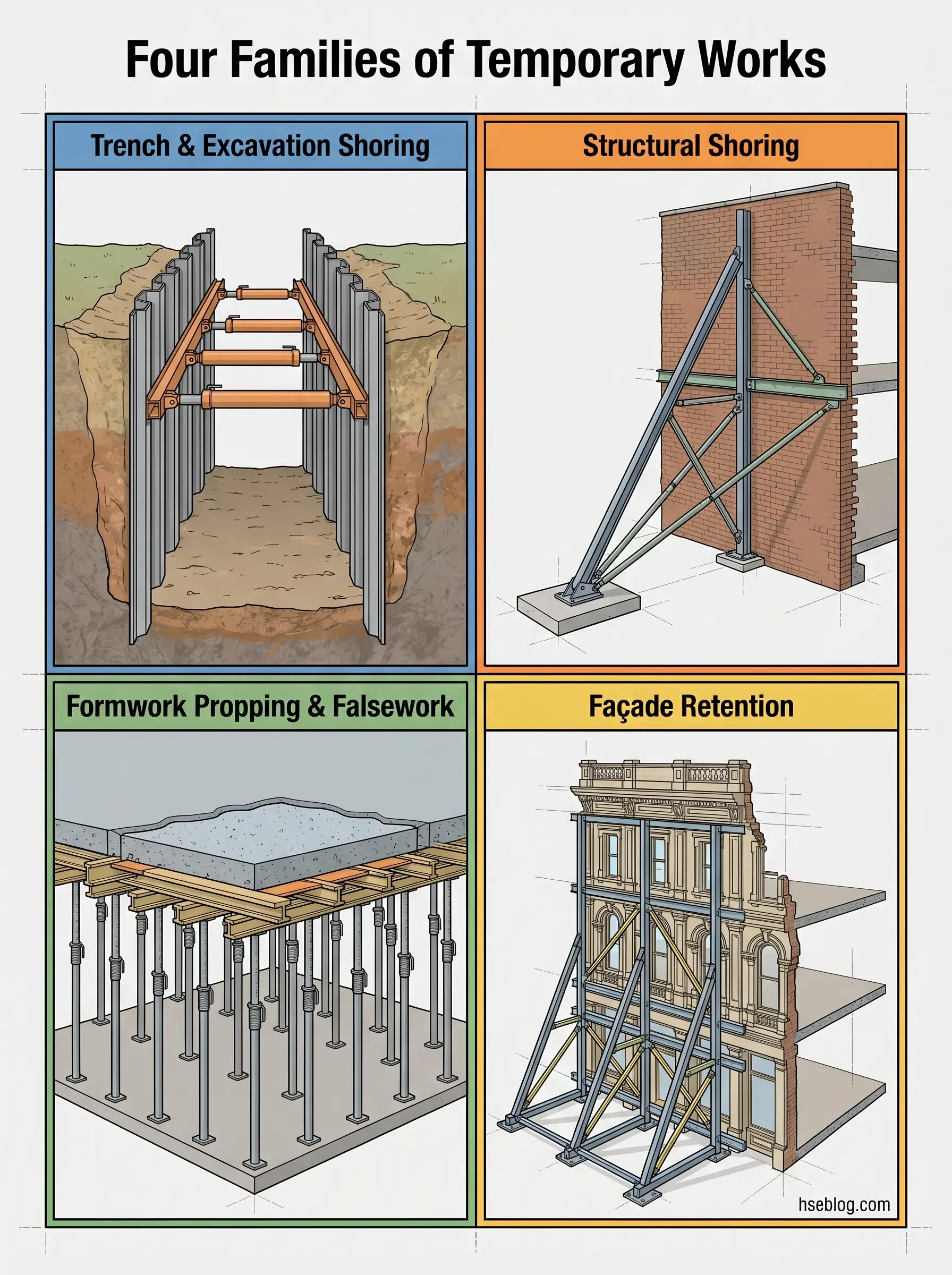 Four Families of Temporary Works

Trench & Excavation Shoring

Structural Shoring

Formwork Propping & Falsework

Façade Retention

hseblog.com