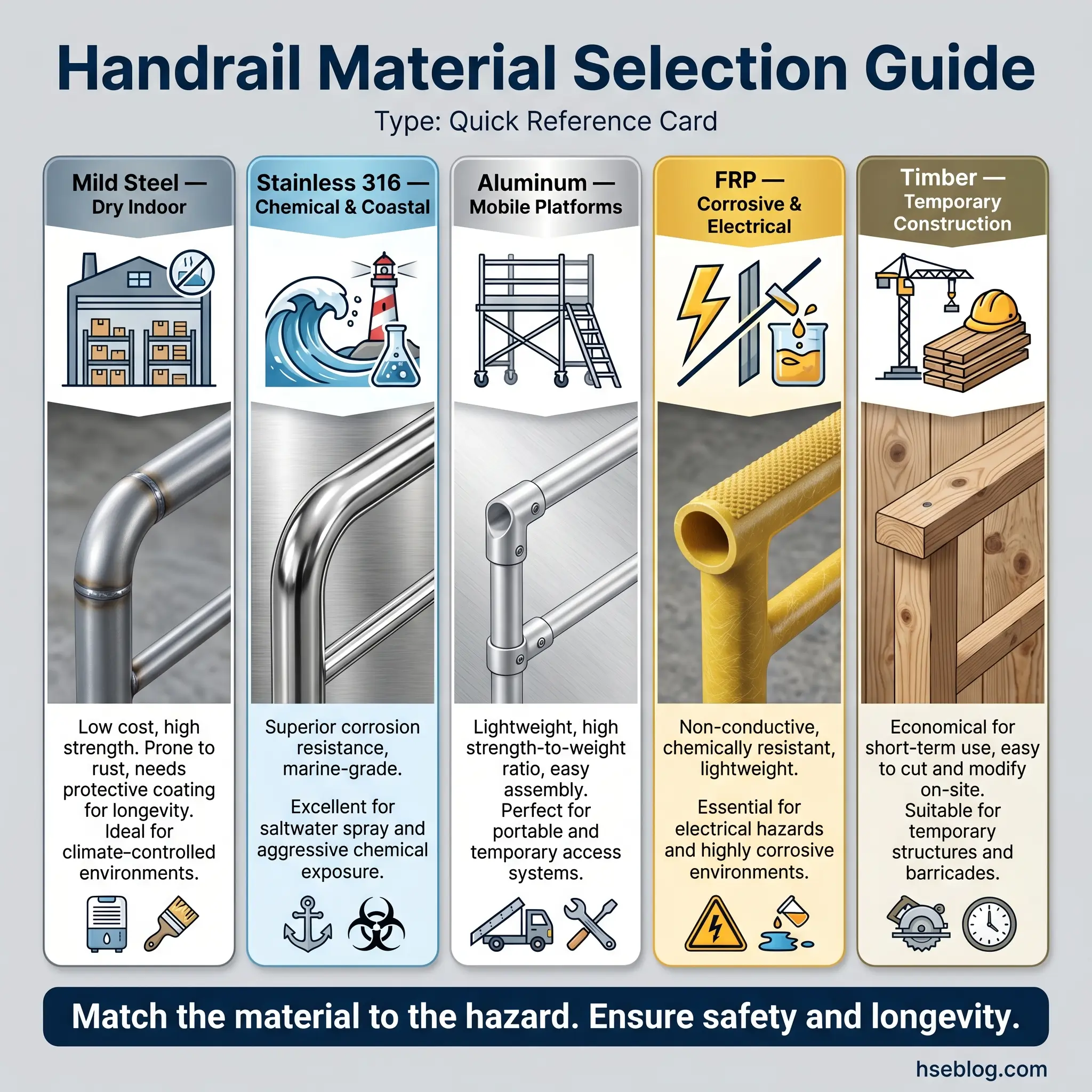 Handrail Material Selection Guide

Type: Quick Reference Card

Mild Steel — Dry Indoor

Low cost, high strength. Prone to rust, needs protective coating for longevity. Ideal for climate-controlled environments.

Stainless 316 — Chemical & Coastal

Superior corrosion resistance, marine-grade.

Excellent for saltwater spray and aggressive chemical exposure.

Aluminum — Mobile Platforms

Lightweight, high strength-to-weight ratio, easy assembly. Perfect for portable and temporary access systems.

FRP — Corrosive & Electrical

Non-conductive, chemically resistant, lightweight.

Essential for electrical hazards and highly corrosive environments.

Timber — Temporary Construction

Economical for short-term use, easy to cut and modify on-site. Suitable for temporary structures and barricades.

Match the material to the hazard. Ensure safety and longevity.

hseblog.com