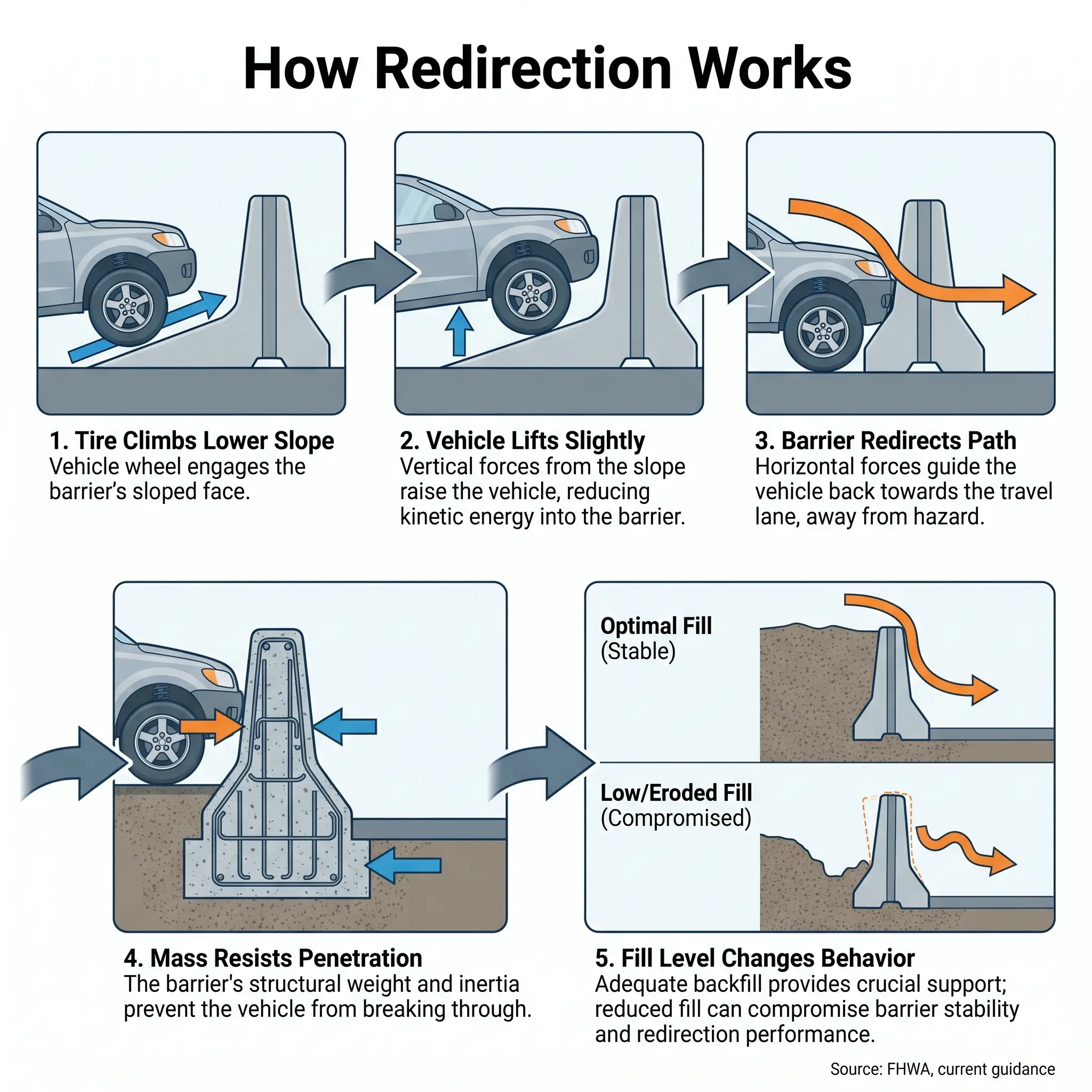 How Redirection Works

1. Tire Climbs Lower Slope
Vehicle wheel engages the barrier's sloped face.

2. Vehicle Lifts Slightly
Vertical forces from the slope raise the vehicle, reducing kinetic energy into the barrier.

3. Barrier Redirects Path
Horizontal forces guide the vehicle back towards the travel lane, away from hazard.

Optimal Fill
(Stable)

Low/Eroded Fill
(Compromised)

4. Mass Resists Penetration
The barrier's structural weight and inertia prevent the vehicle from breaking through.

5. Fill Level Changes Behavior
Adequate backfill provides crucial support; reduced fill can compromise barrier stability and redirection performance.

Source: FHWA, current guidance