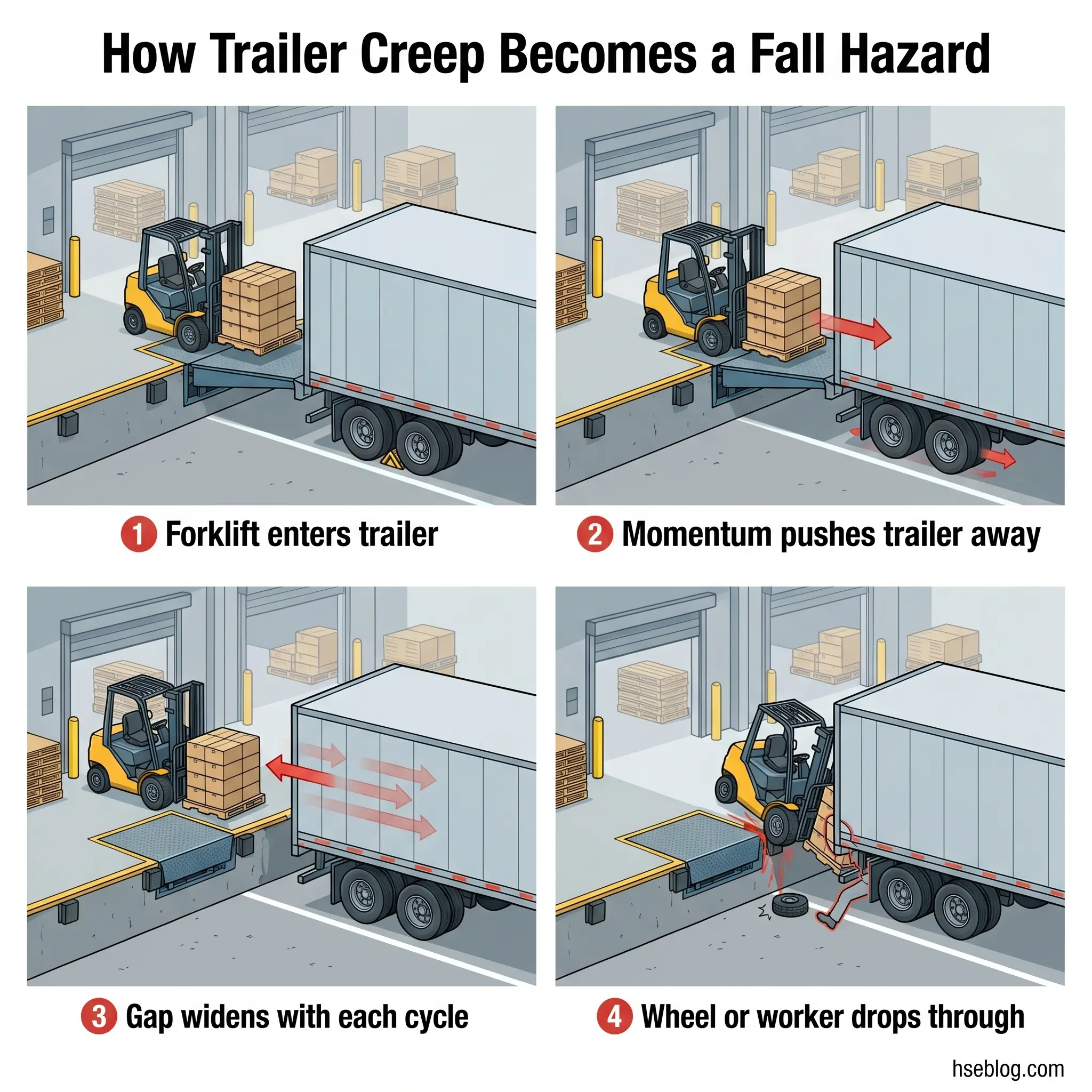 How Trailer Creep Becomes a Fall Hazard

1 Forklift enters trailer

2 Momentum pushes trailer away

3 Gap widens with each cycle

4 Wheel or worker drops through

hseblog.com