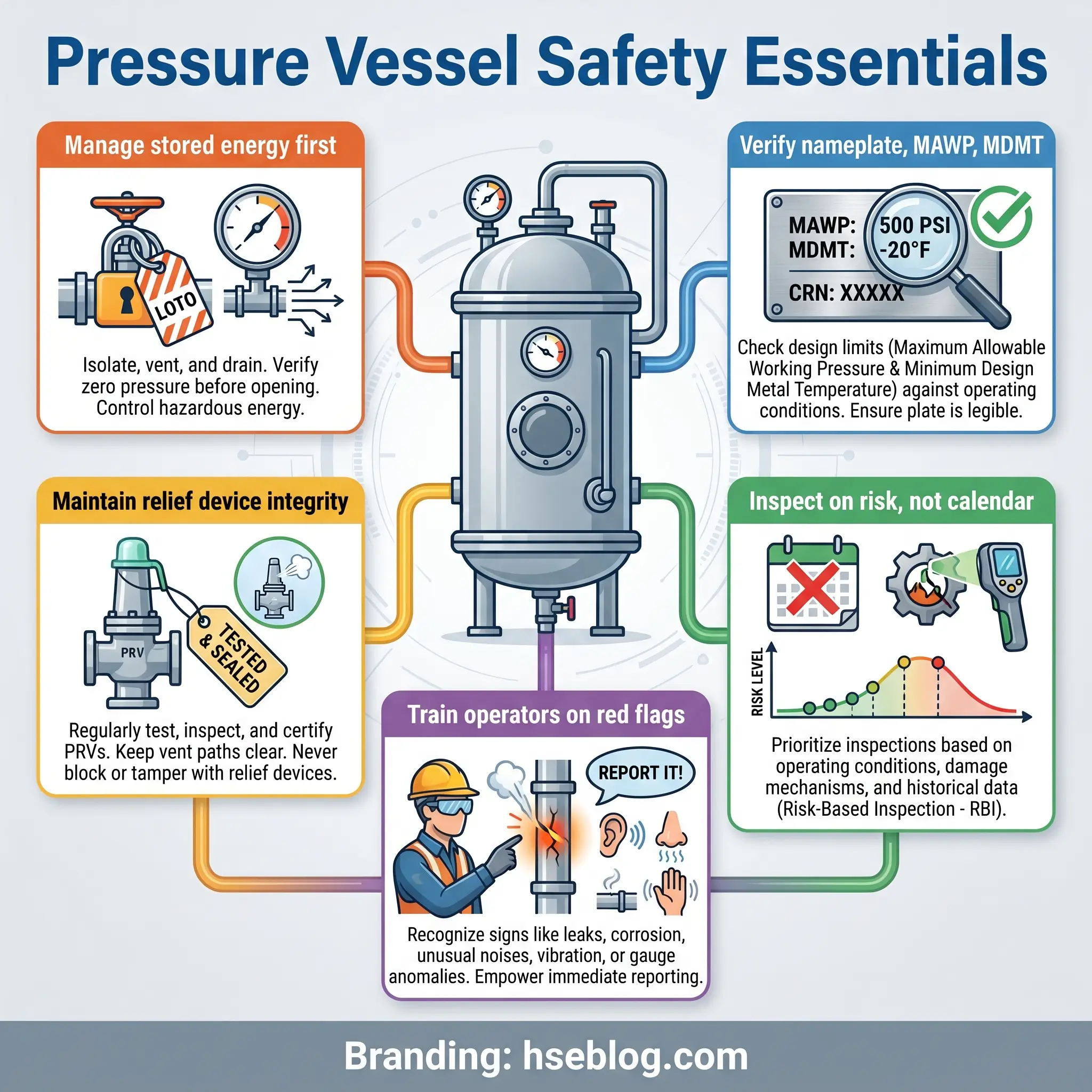 Pressure Vessel Safety Essentials

Manage stored energy first

LOTO

Isolate, vent, and drain. Verify zero pressure before opening. Control hazardous energy.

Verify nameplate, MAWP, MDMT

MAWP: 500 PSI
MDMT: -20°F
CRN: XXXXX

Check design limits (Maximum Allowable Working Pressure & Minimum Design Metal Temperature) against operating conditions. Ensure plate is legible.

Maintain relief device integrity

PRV

TESTED & SEALED

Regularly test, inspect, and certify PRVs. Keep vent paths clear. Never block or tamper with relief devices.

Inspect on risk, not calendar

RISK LEVEL

Prioritize inspections based on operating conditions, damage mechanisms, and historical data (Risk-Based Inspection - RBI).

Train operators on red flags

REPORT IT!

Recognize signs like leaks, corrosion, unusual noises, vibration, or gauge anomalies. Empower immediate reporting.

Branding: hseblog.com