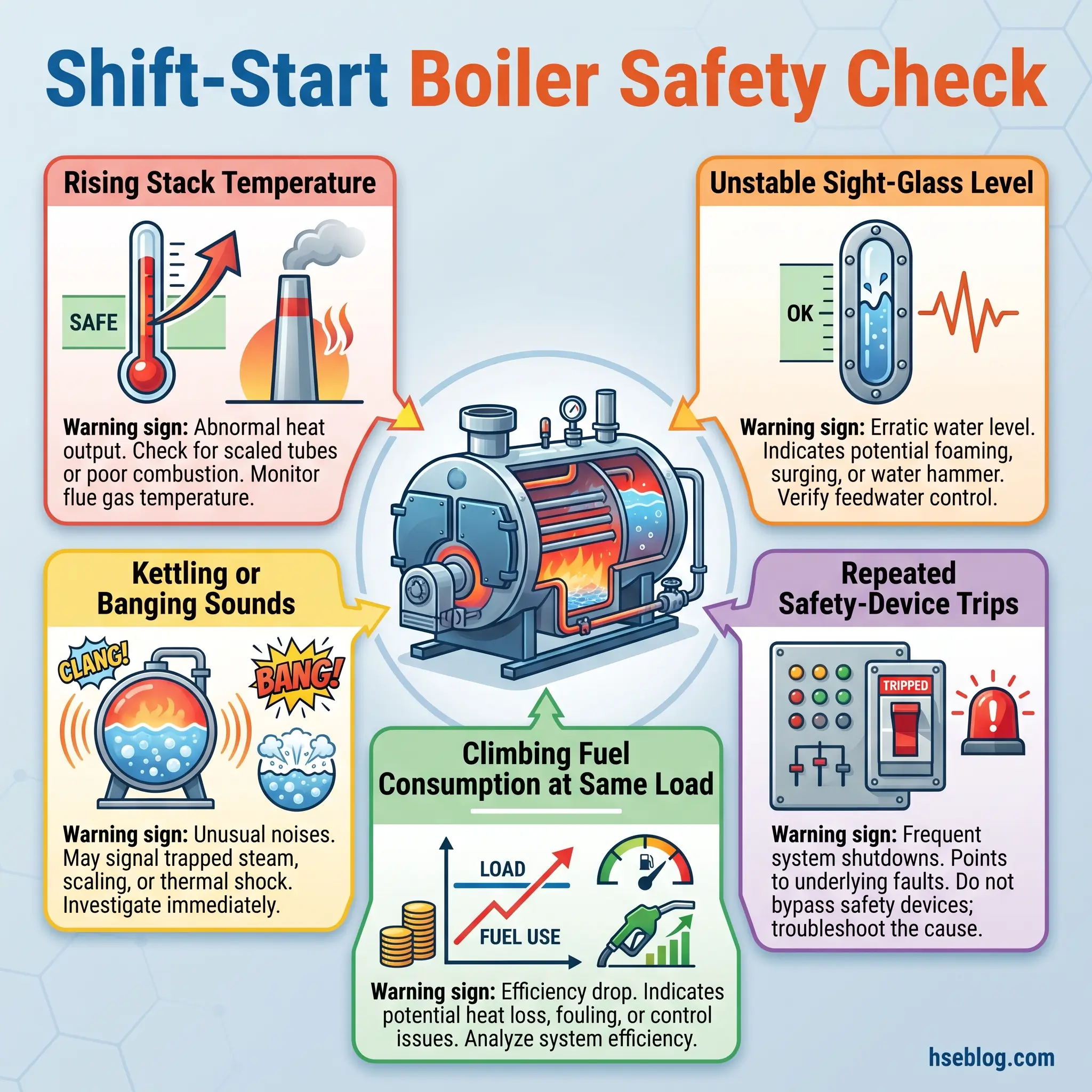 Shift-Start Boiler Safety Check

Rising Stack Temperature

SAFE

Warning sign: Abnormal heat output. Check for scaled tubes or poor combustion. Monitor flue gas temperature.

Unstable Sight-Glass Level

OK

Warning sign: Erratic water level. Indicates potential foaming, surging, or water hammer. Verify feedwater control.

Kettling or Banging Sounds

CLANG!

BANG!

Warning sign: Unusual noises. May signal trapped steam, scaling, or thermal shock. Investigate immediately.

Climbing Fuel Consumption at Same Load

LOAD

FUEL USE

Warning sign: Efficiency drop. Indicates potential heat loss, fouling, or control issues. Analyze system efficiency.

Repeated Safety-Device Trips

TRIPPED

Warning sign: Frequent system shutdowns. Points to underlying faults. Do not bypass safety devices; troubleshoot the cause.

hseblog.com