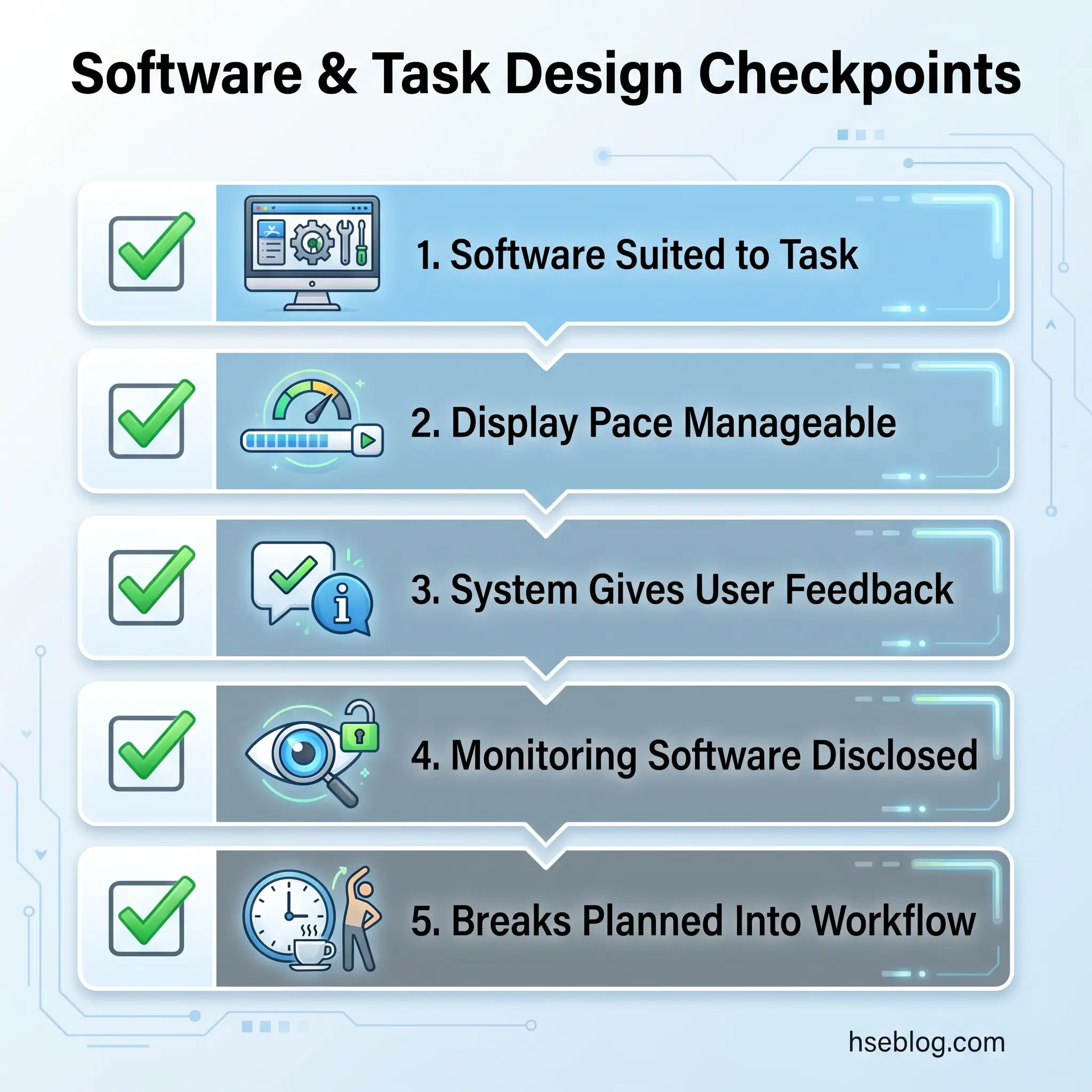 Software & Task Design Checkpoints

1. Software Suited to Task

2. Display Pace Manageable

3. System Gives User Feedback

4. Monitoring Software Disclosed

5. Breaks Planned Into Workflow

hseblog.com