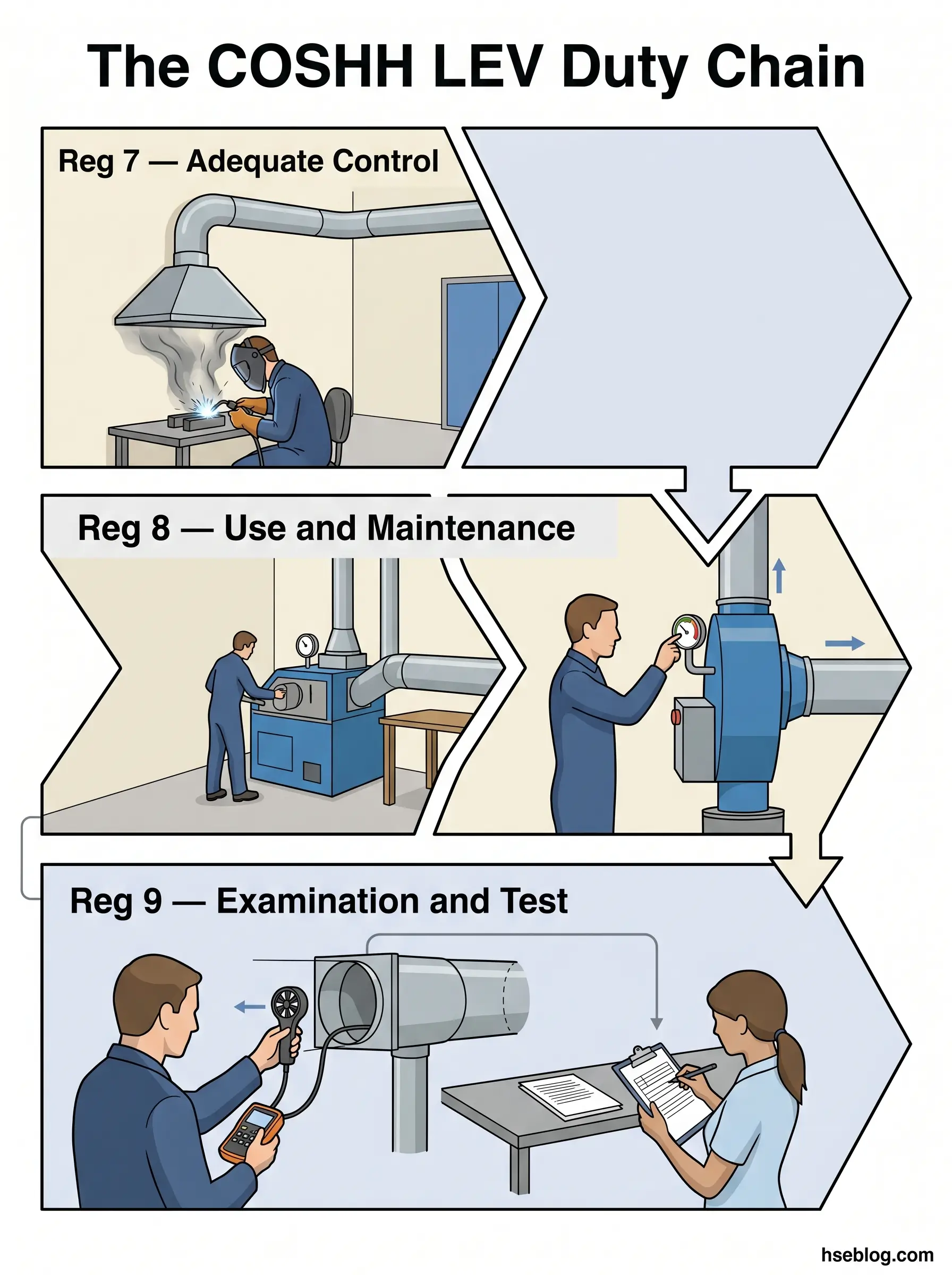 The COSHH LEV Duty Chain

Reg 7 — Adequate Control

Reg 8 — Use and Maintenance

Reg 9 — Examination and Test

hseblog.com