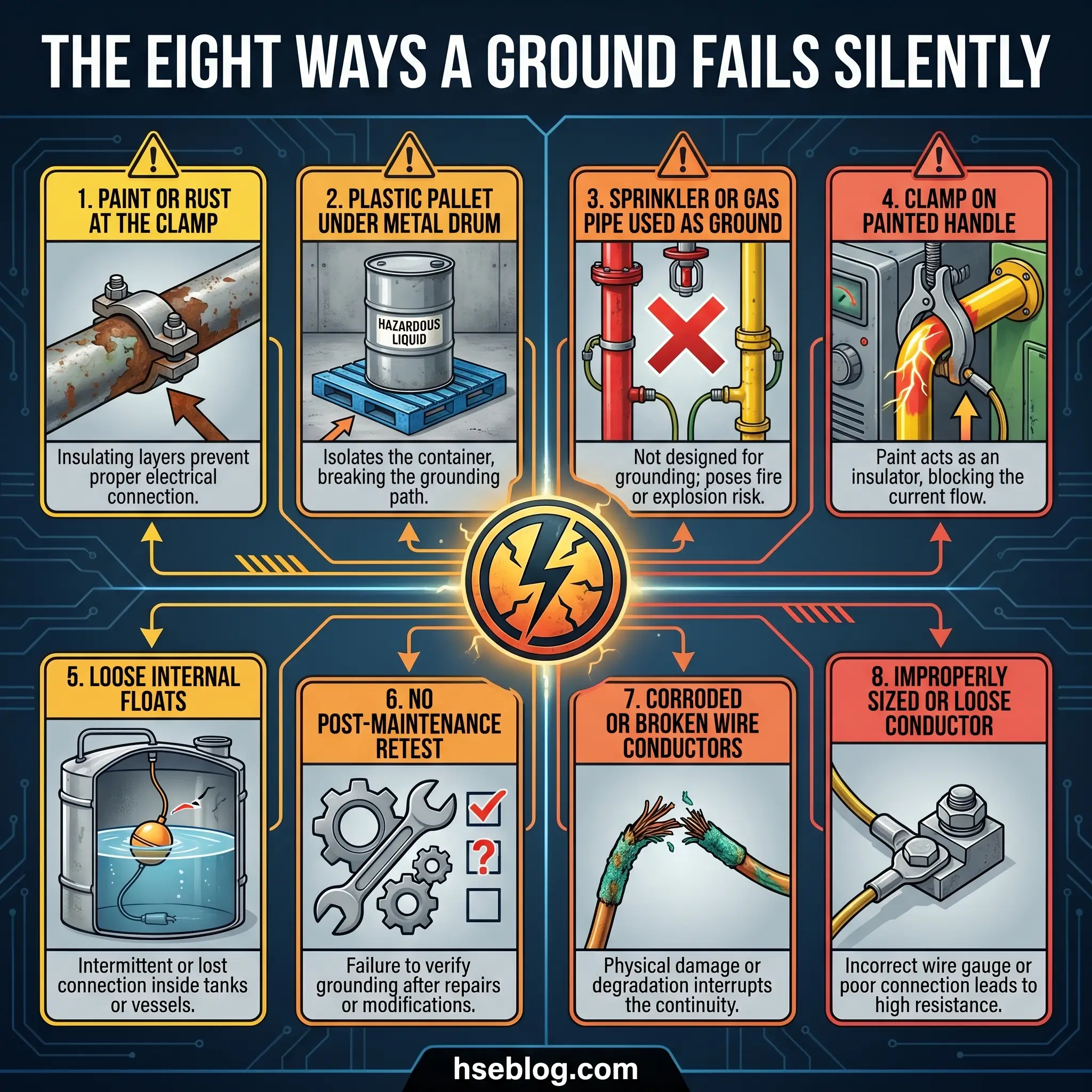 THE EIGHT WAYS A GROUND FAILS SILENTLY

1. PAINT OR RUST AT THE CLAMP

Insulating layers prevent proper electrical connection.

2. PLASTIC PALLET UNDER METAL DRUM

HAZARDOUS LIQUID

Isolates the container, breaking the grounding path.

3. SPRINKLER OR GAS PIPE USED AS GROUND

Not designed for grounding; poses fire or explosion risk.

4. CLAMP ON PAINTED HANDLE

Paint acts as an insulator, blocking the current flow.

5. LOOSE INTERNAL FLOATS

Intermittent or lost connection inside tanks or vessels.

6. NO POST-MAINTENANCE RETEST

?

Failure to verify grounding after repairs or modifications.

7. CORRODED OR BROKEN WIRE CONDUCTORS

Physical damage or degradation interrupts the continuity.

8. IMPROPERLY SIZED OR LOOSE CONDUCTOR

Incorrect wire gauge or poor connection leads to high resistance.

hseblog.com