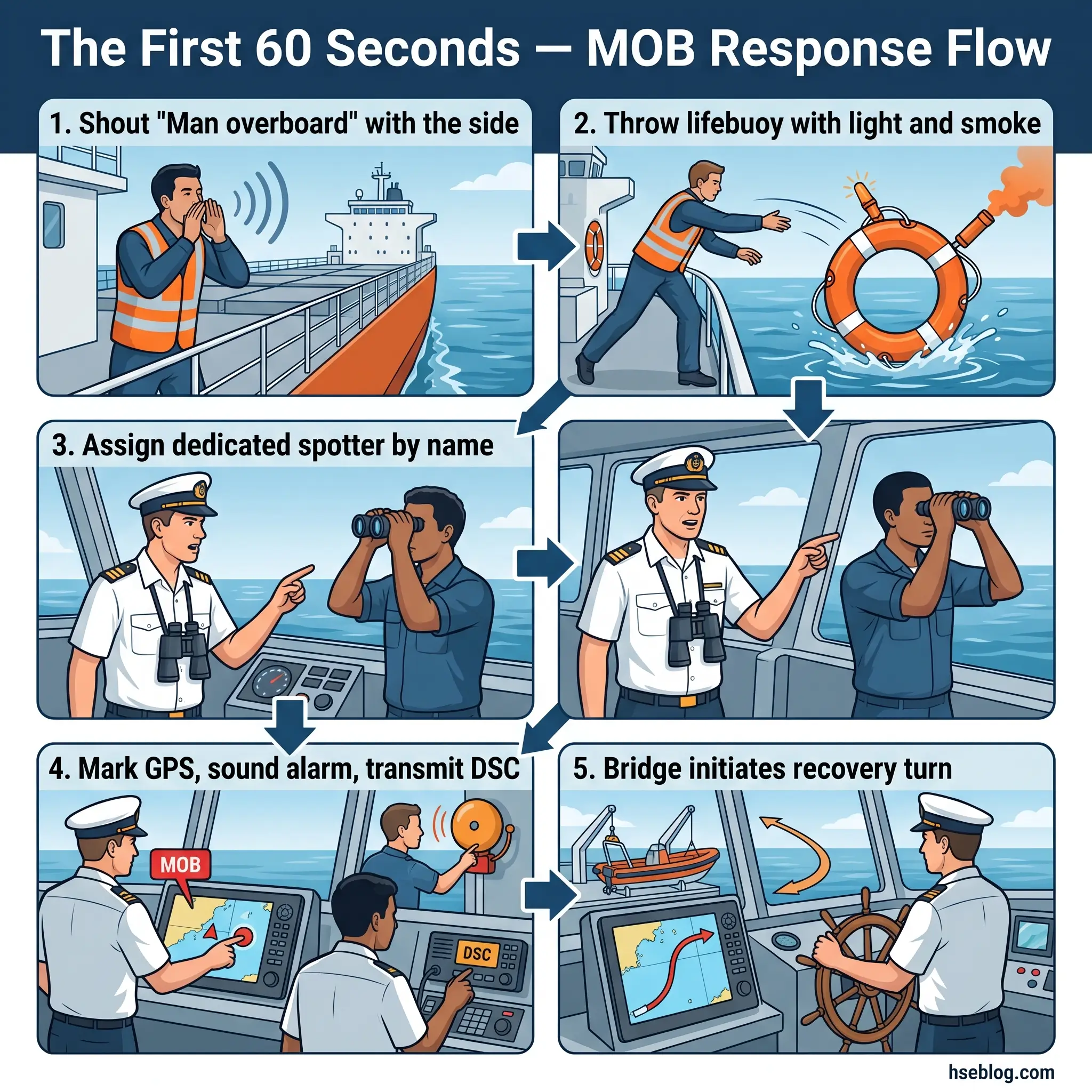 The First 60 Seconds — MOB Response Flow

1. Shout "Man overboard" with the side

2. Throw lifebuoy with light and smoke

3. Assign dedicated spotter by name

4. Mark GPS, sound alarm, transmit DSC

MOB

DSC

5. Bridge initiates recovery turn

hseblog.com