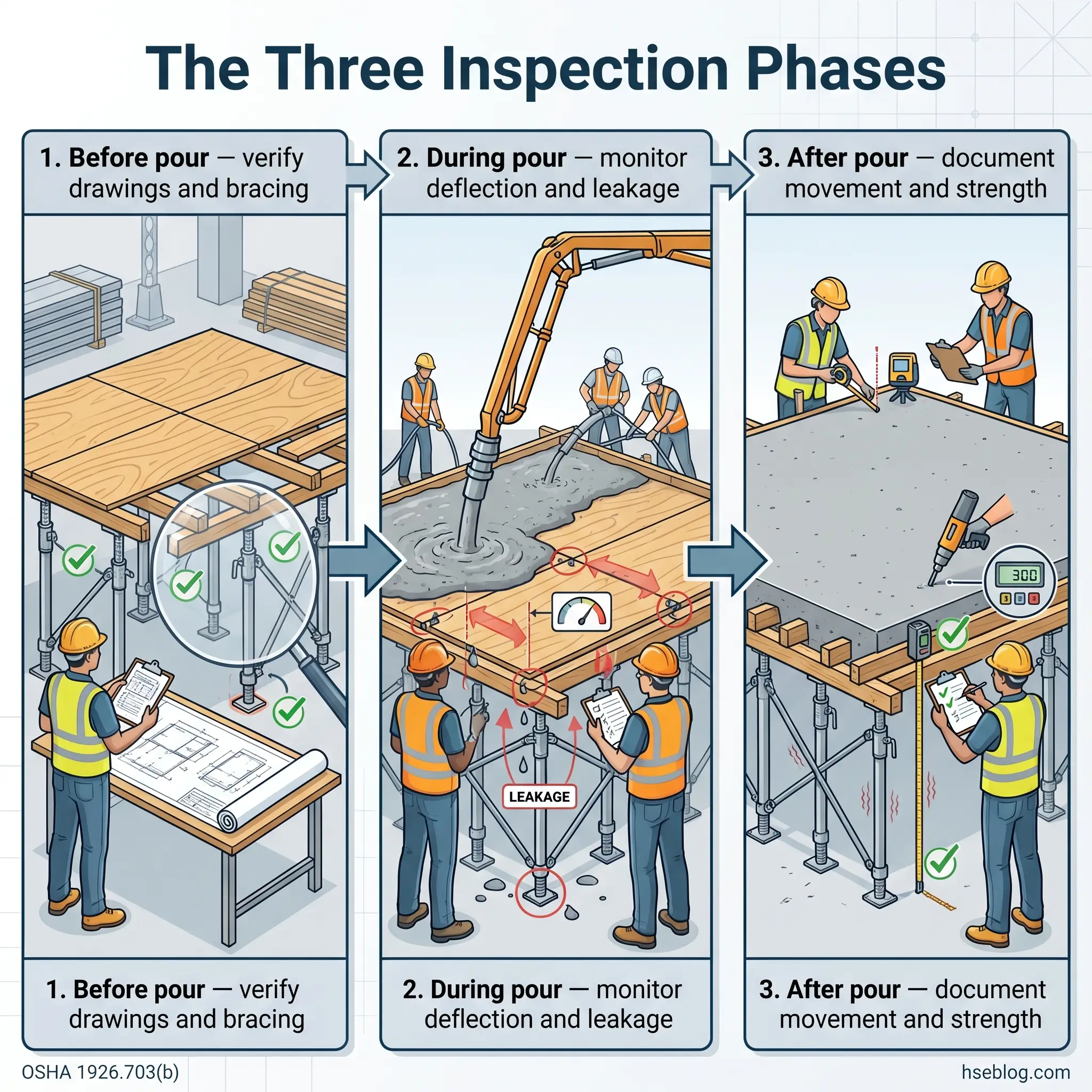 The Three Inspection Phases

1. Before pour — verify drawings and bracing

2. During pour — monitor deflection and leakage

3. After pour — document movement and strength

LEAKAGE

300

1. Before pour — verify drawings and bracing

2. During pour — monitor deflection and leakage

3. After pour — document movement and strength

OSHA 1926.703(b)

hseblog.com