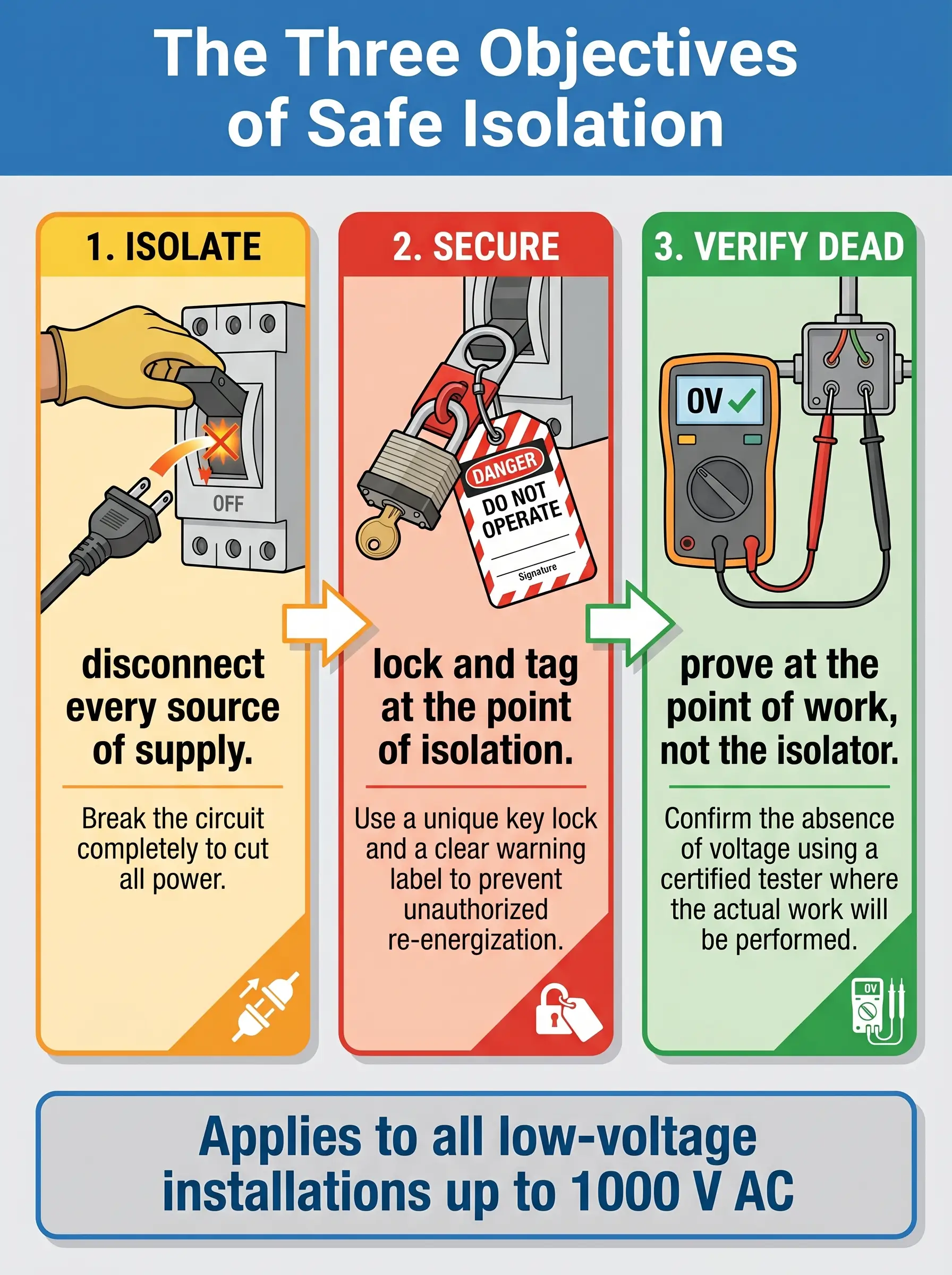 The Three Objectives of Safe Isolation

1. ISOLATE

OFF

disconnect every source of supply.

Break the circuit completely to cut all power.

2. SECURE

DANGER
DO NOT OPERATE
Signature

lock and tag at the point of isolation.

Use a unique key lock and a clear warning label to prevent unauthorized re-energization.

3. VERIFY DEAD

0V

prove at the point of work, not the isolator.

Confirm the absence of voltage using a certified tester where the actual work will be performed.

0V

Applies to all low-voltage installations up to 1000 V AC