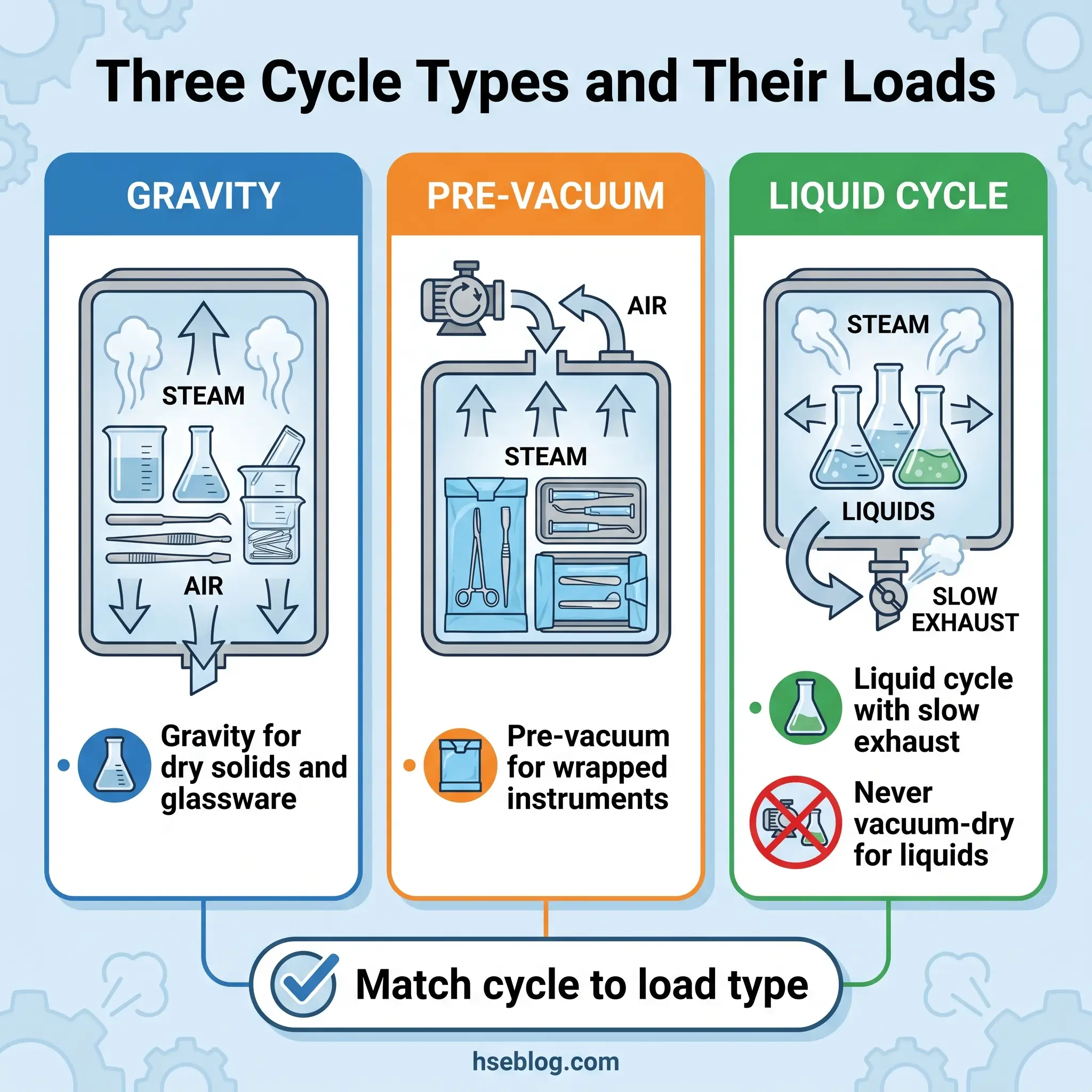 Three Cycle Types and Their Loads

GRAVITY

STEAM

AIR

Gravity for dry solids and glassware

PRE-VACUUM

AIR

STEAM

Pre-vacuum for wrapped instruments

LIQUID CYCLE

STEAM

LIQUIDS

SLOW EXHAUST

Liquid cycle with slow exhaust

Never vacuum-dry for liquids

Match cycle to load type

hseblog.com