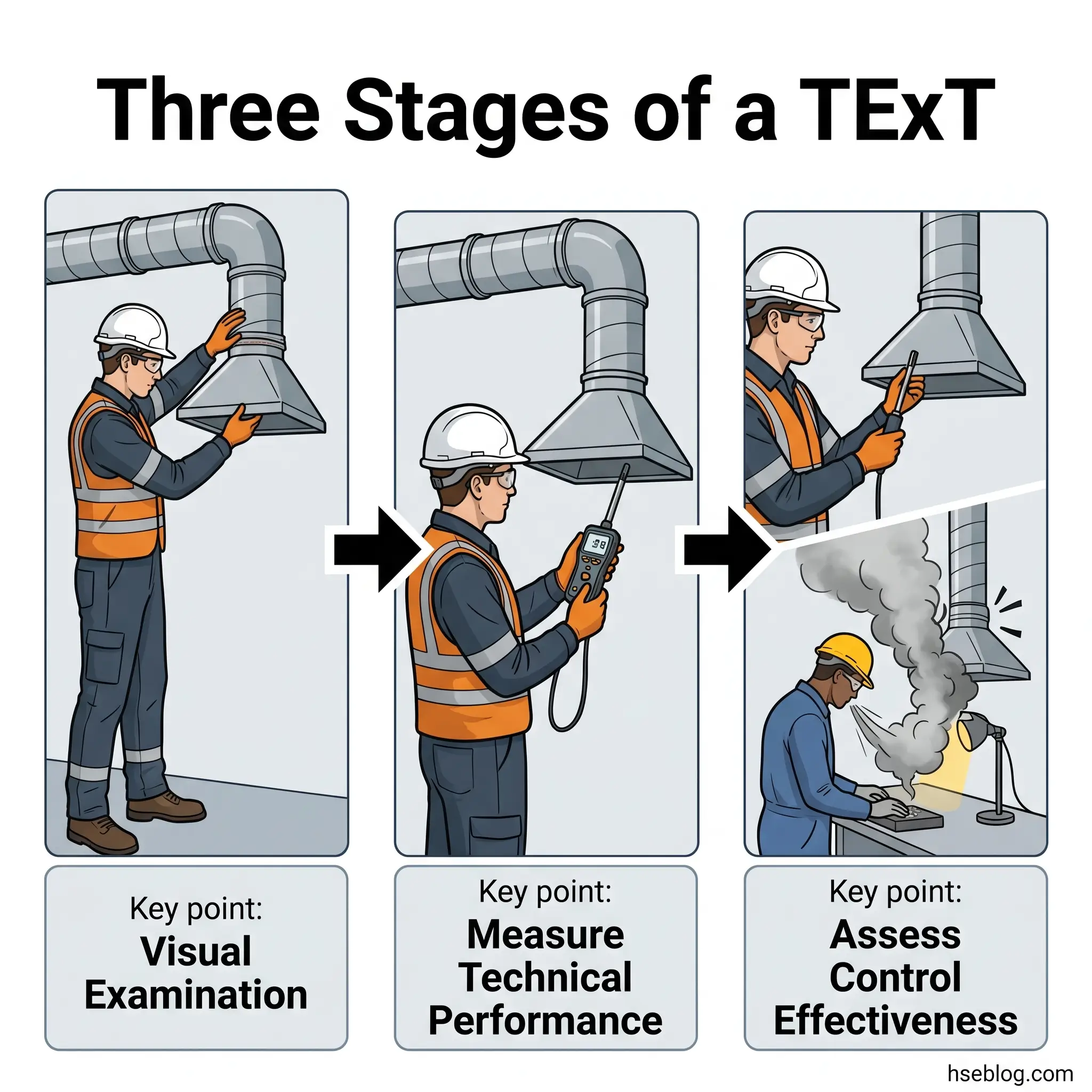 Three Stages of a TExT

Key point:
Visual Examination

Key point:
Measure Technical Performance

Key point:
Assess Control Effectiveness

hseblog.com