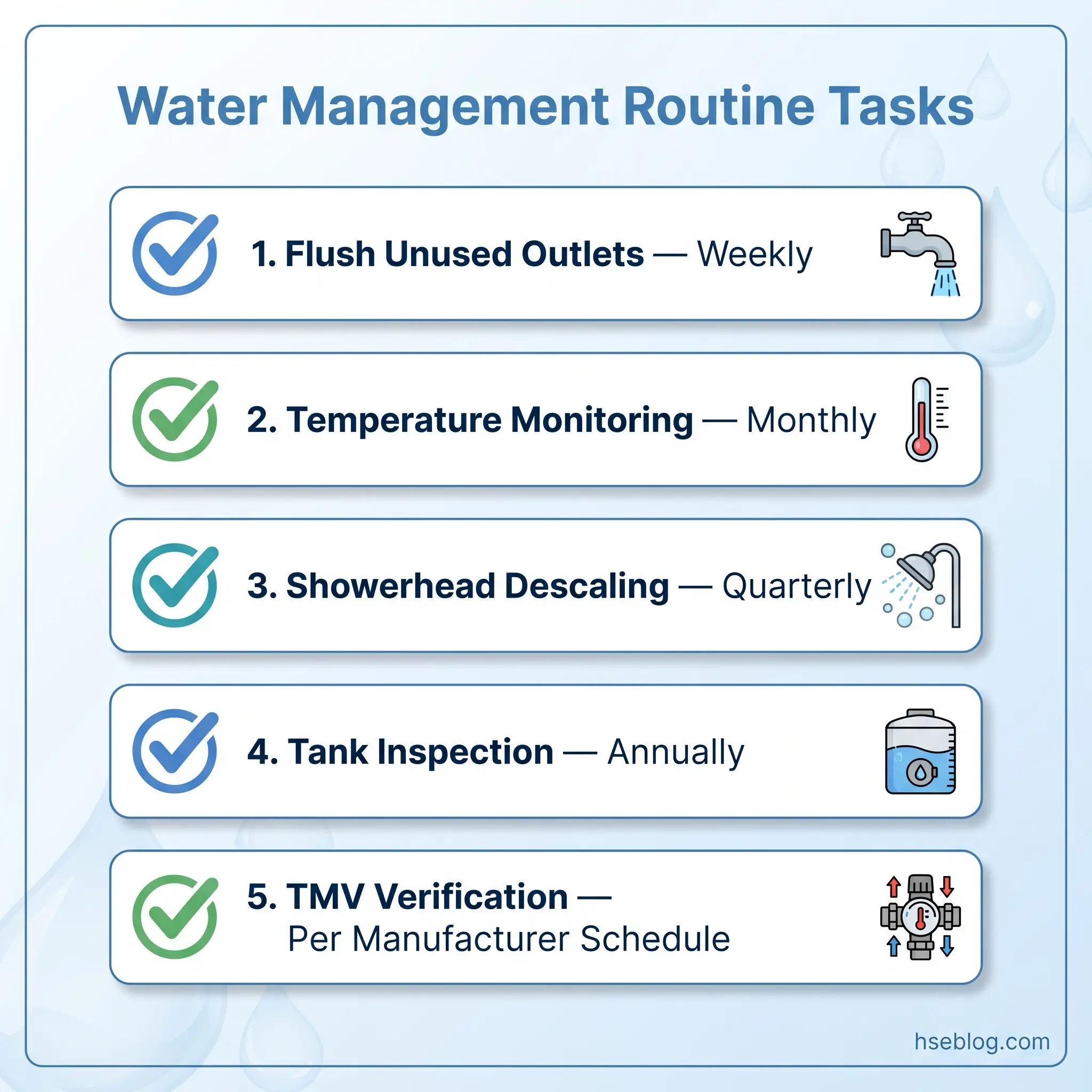 Water Management Routine Tasks

1. Flush Unused Outlets — Weekly

2. Temperature Monitoring — Monthly

3. Showerhead Descaling — Quarterly

4. Tank Inspection — Annually

5. TMV Verification — Per Manufacturer Schedule

hseblog.com