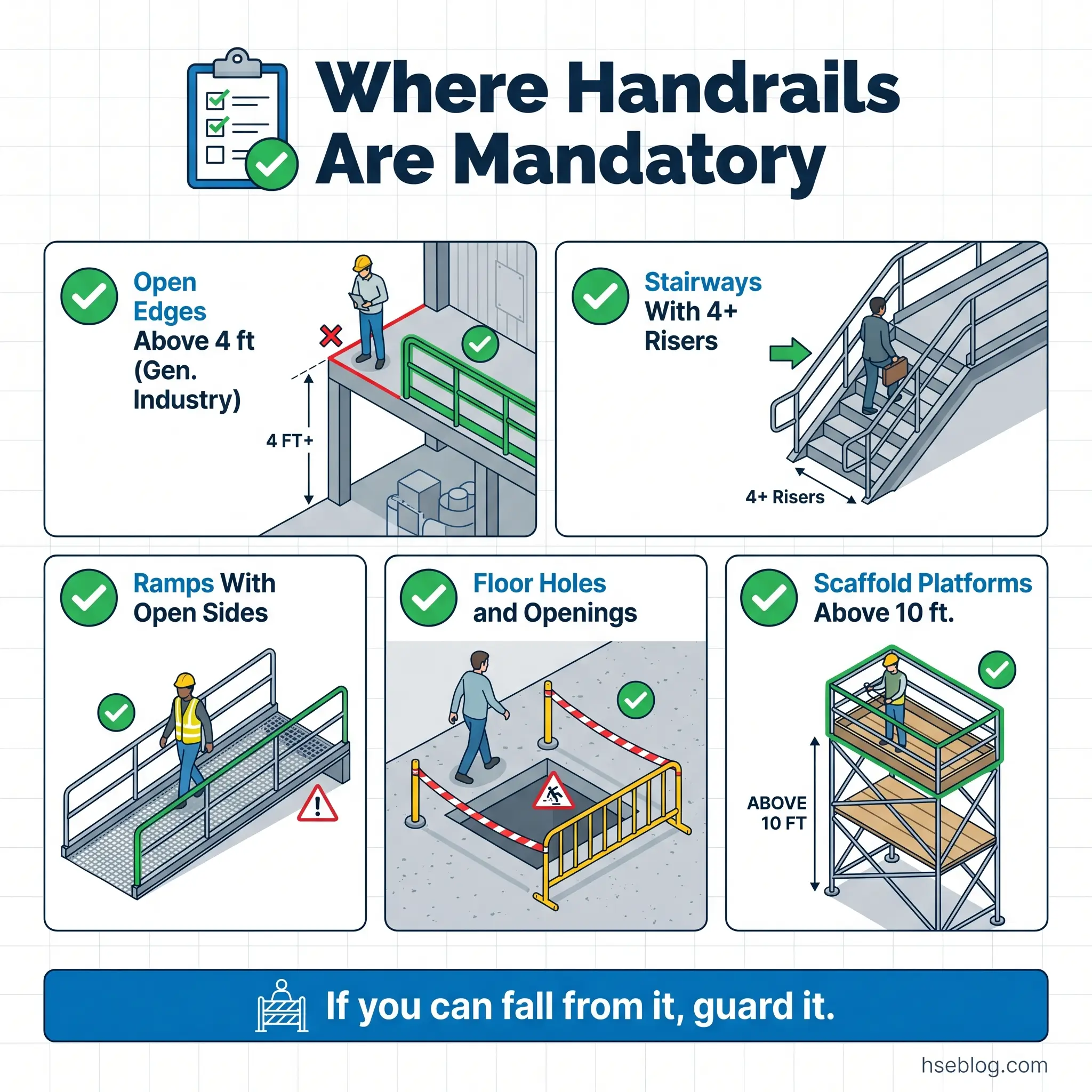 Where Handrails Are Mandatory

Open Edges Above 4 ft (Gen. Industry)

4 FT+

Stairways With 4+ Risers

4+ Risers

Ramps With Open Sides

Floor Holes and Openings

Scaffold Platforms Above 10 ft.

ABOVE 10 FT

If you can fall from it, guard it.

hseblog.com