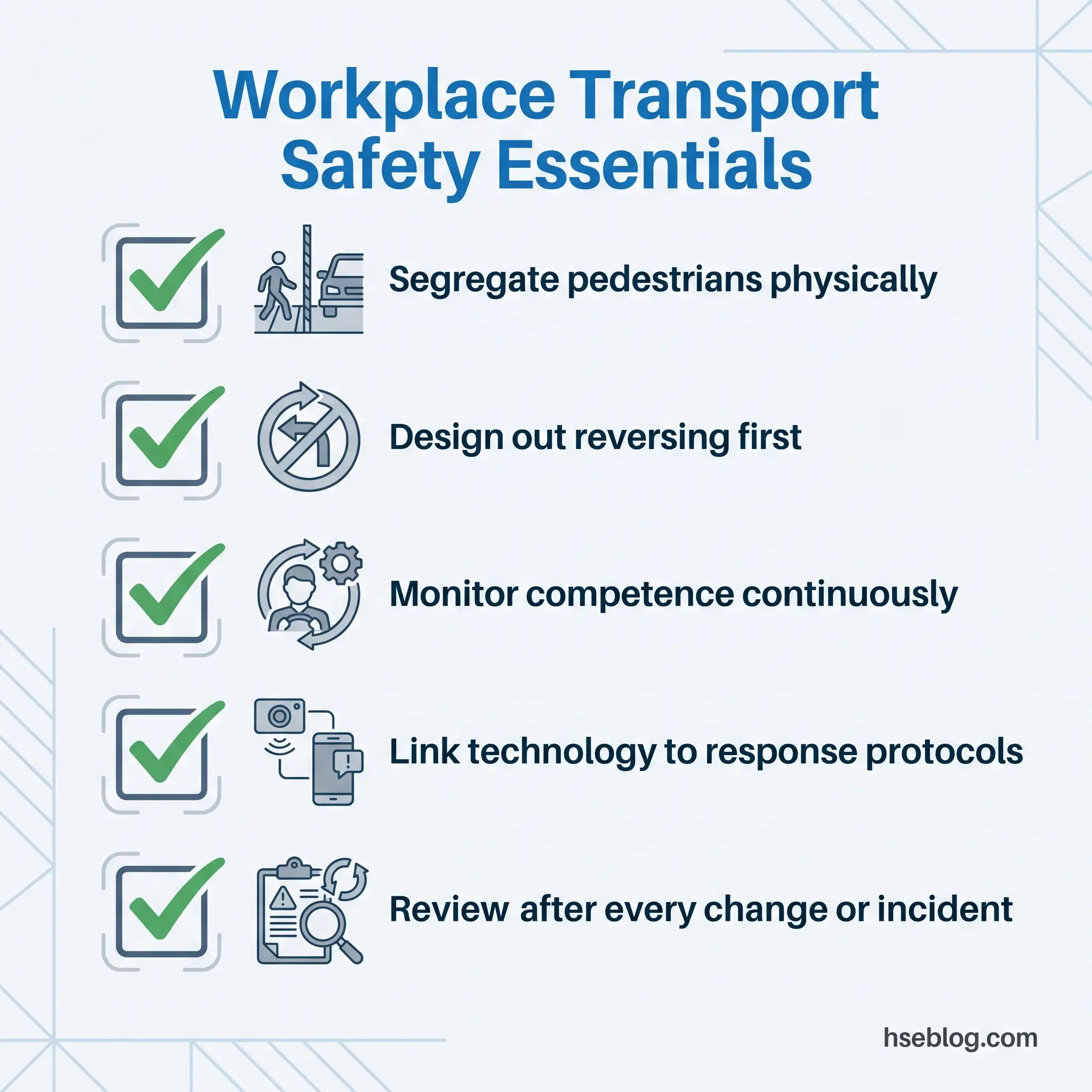 Workplace Transport Safety Essentials

Segregate pedestrians physically

Design out reversing first

Monitor competence continuously

Link technology to response protocols

Review after every change or incident

hseblog.com