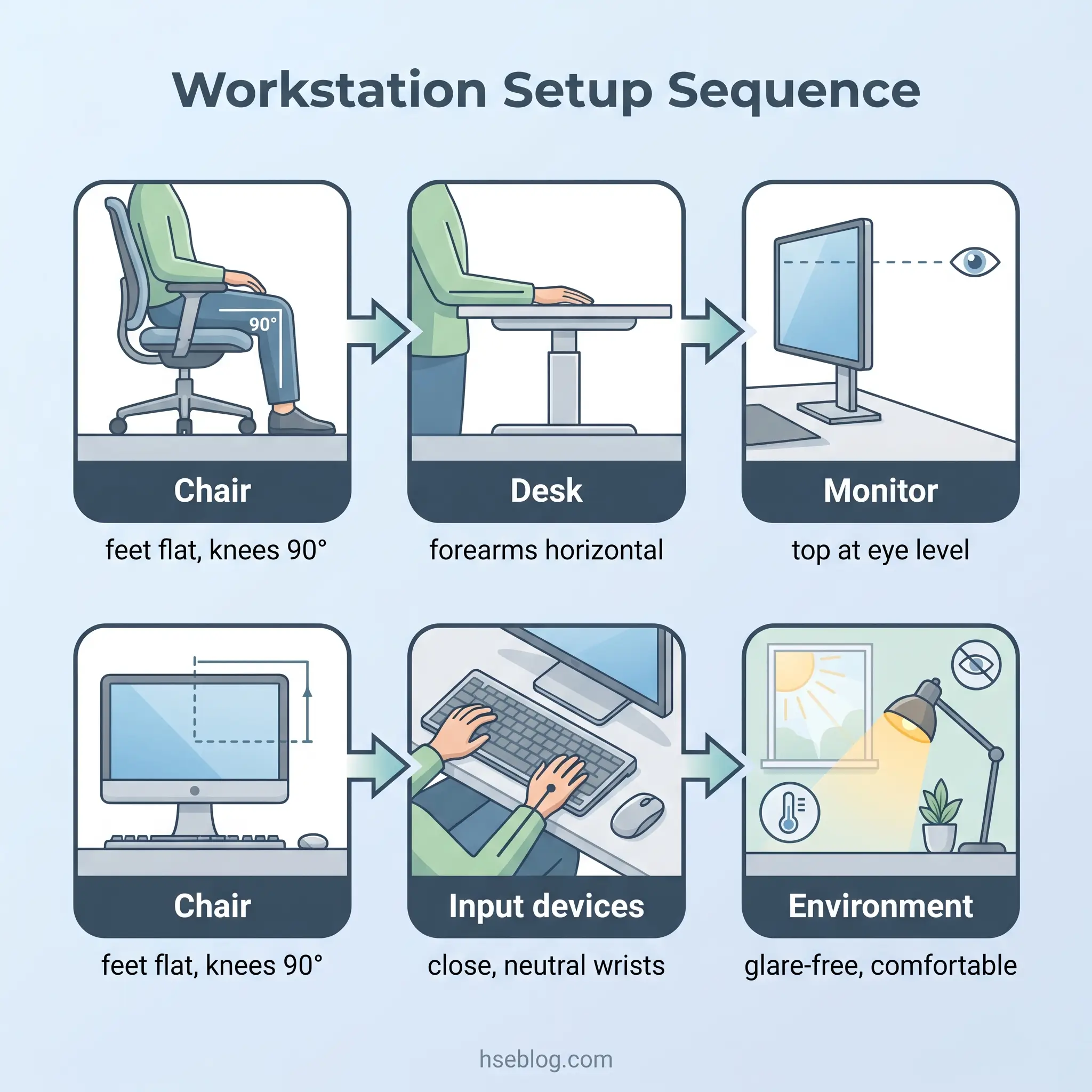 Workstation Setup Sequence

90°

Chair

feet flat, knees 90°

Desk

forearms horizontal

Monitor

top at eye level

Chair

feet flat, knees 90°

Input devices

close, neutral wrists

Environment

glare-free, comfortable

hseblog.com