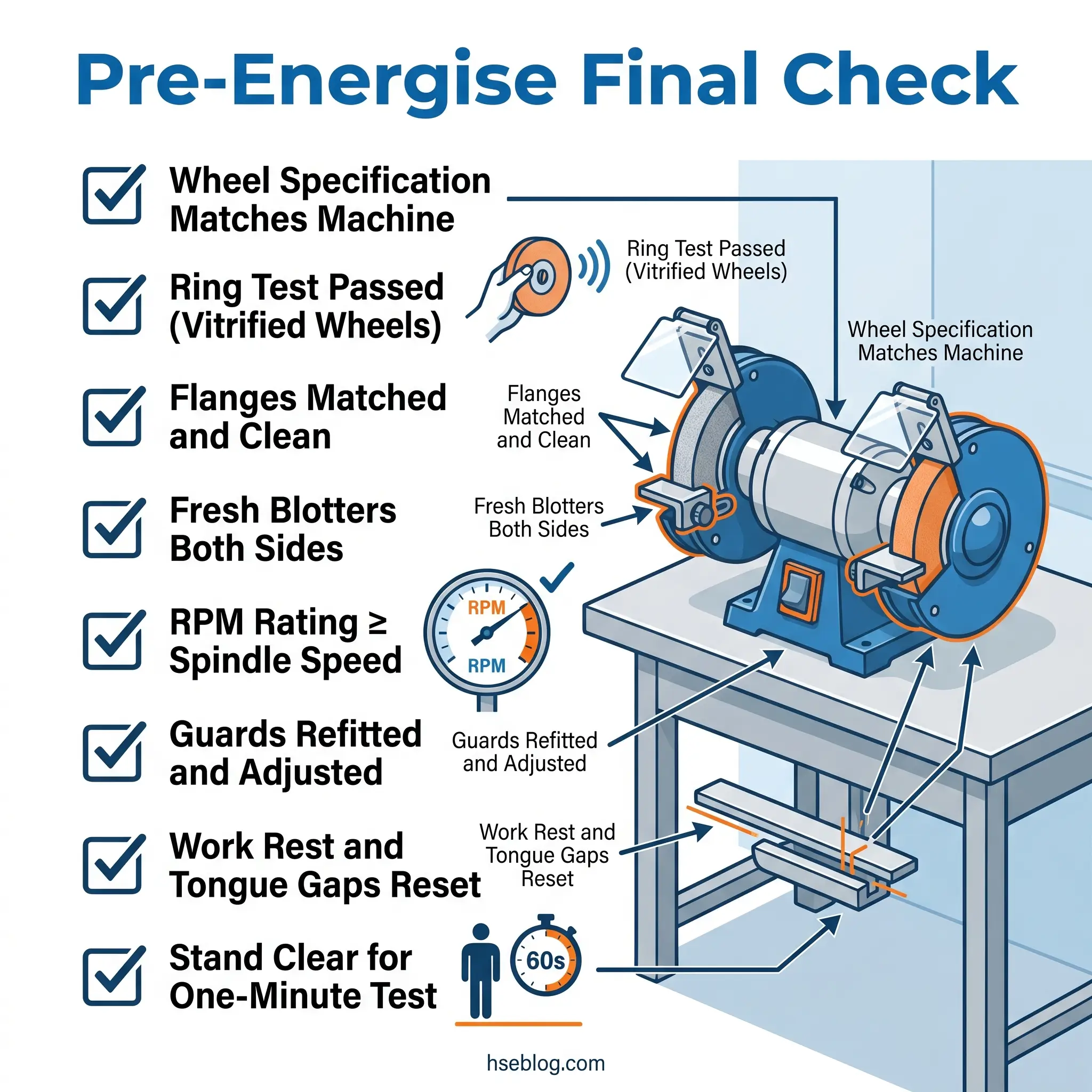 Pre-Energise Final Check

Wheel Specification Matches Machine

Ring Test Passed (Vitrified Wheels)

Flanges Matched and Clean

Fresh Blotters Both Sides

RPM Rating ≥ Spindle Speed

Guards Refitted and Adjusted

Work Rest and Tongue Gaps Reset

Stand Clear for One-Minute Test

Ring Test Passed (Vitrified Wheels)

Wheel Specification Matches Machine

Flanges Matched and Clean

Fresh Blotters Both Sides

RPM

RPM

Guards Refitted and Adjusted

Work Rest and Tongue Gaps Reset

60s

hseblog.com