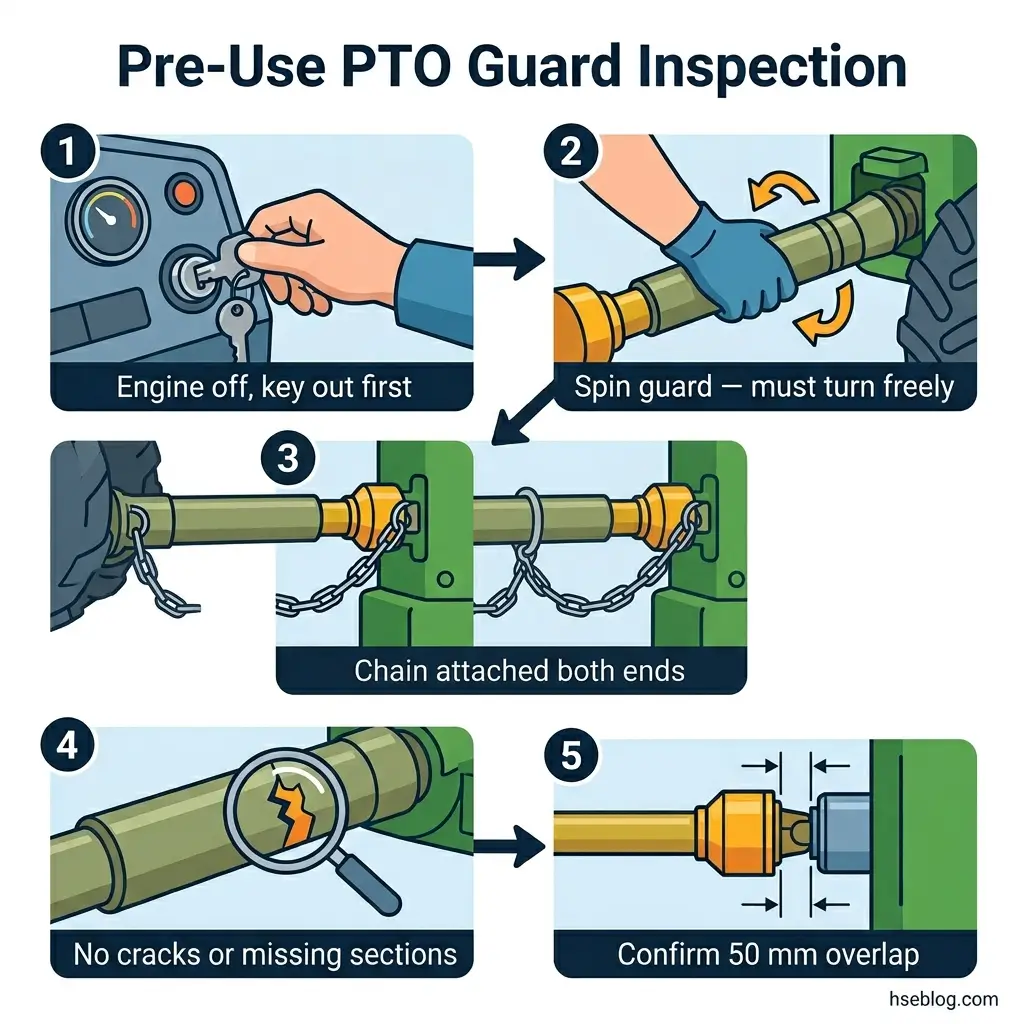 Pre-Use PTO Guard Inspection

1

Engine off, key out first

2

Spin guard — must turn freely

3

Chain attached both ends

4

No cracks or missing sections

5

Confirm 50 mm overlap

hseblog.com