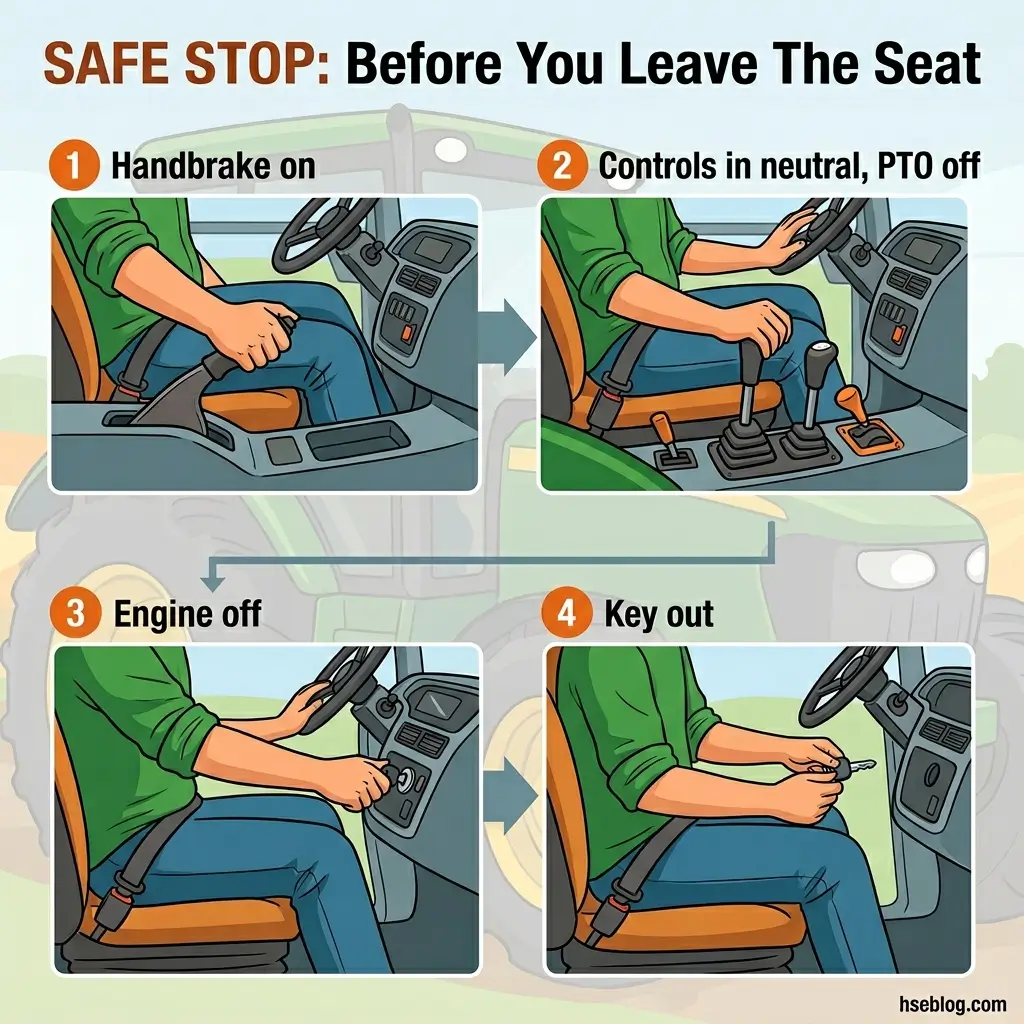 SAFE STOP: Before You Leave The Seat

1 Handbrake on

2 Controls in neutral, PTO off

3 Engine off

4 Key out

hseblog.com