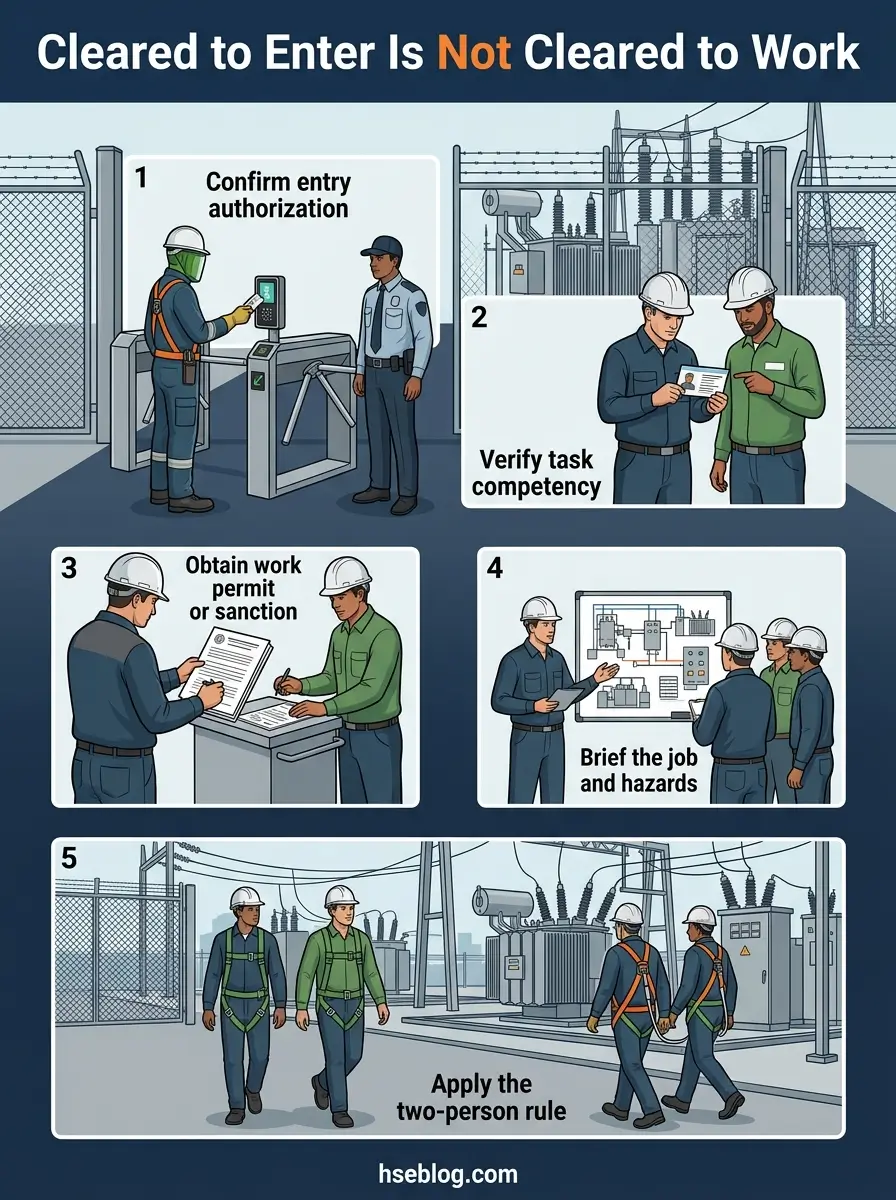 Cleared to Enter Is Not Cleared to Work

1
Confirm entry authorization

2
Verify task competency

3
Obtain work permit or sanction

4
Brief the job and hazards

5
Apply the two-person rule

hseblog.com