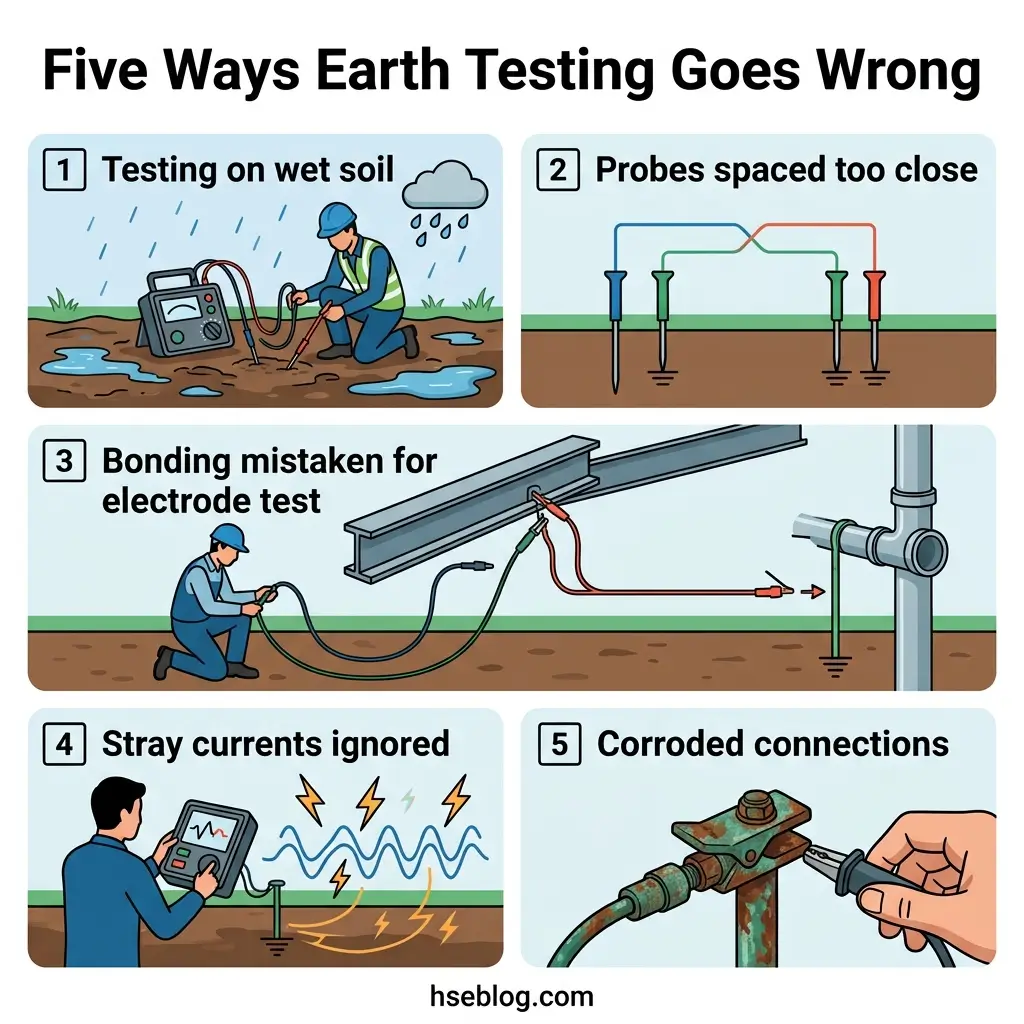 Five Ways Earth Testing Goes Wrong

1 Testing on wet soil

2 Probes spaced too close

3 Bonding mistaken for electrode test

4 Stray currents ignored

5 Corroded connections

hseblog.com