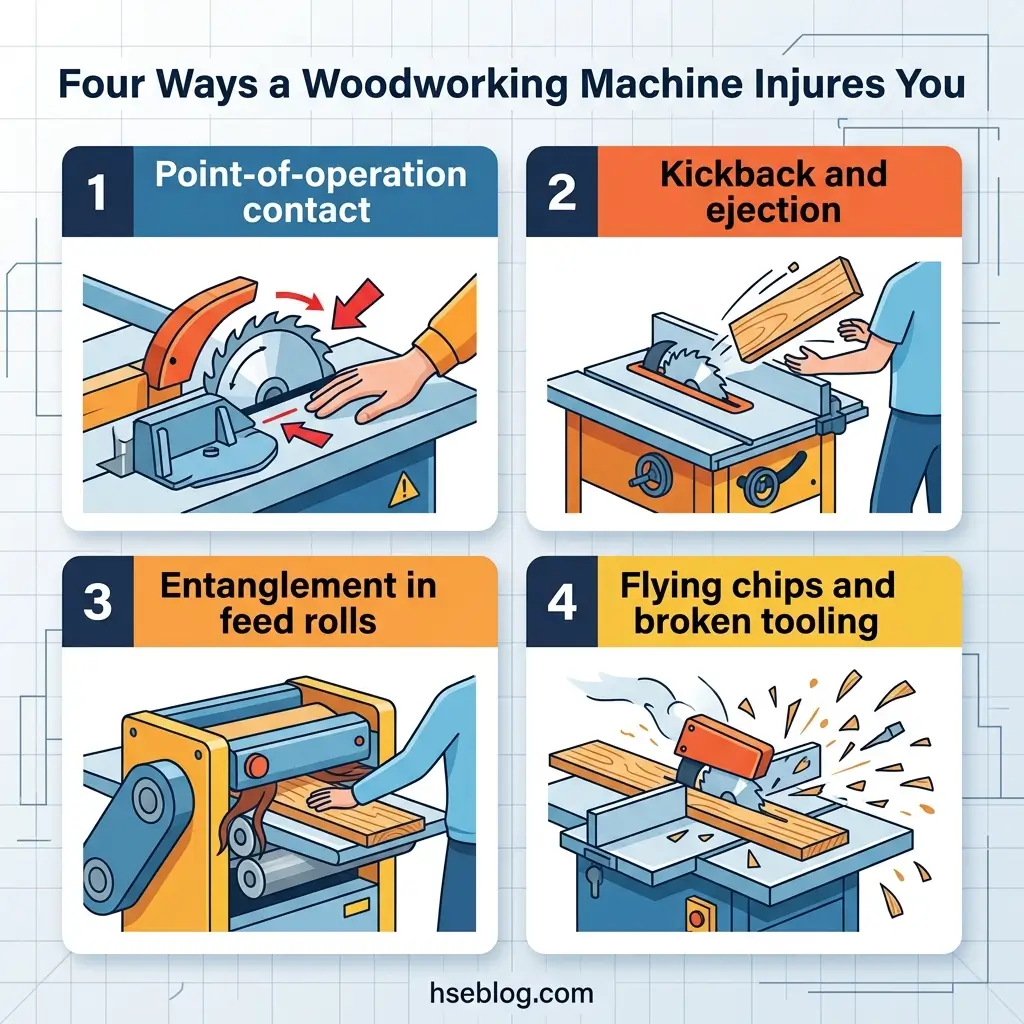 Four Ways a Woodworking Machine Injures You

1 Point-of-operation contact

2 Kickback and ejection

3 Entanglement in feed rolls

4 Flying chips and broken tooling

hseblog.com