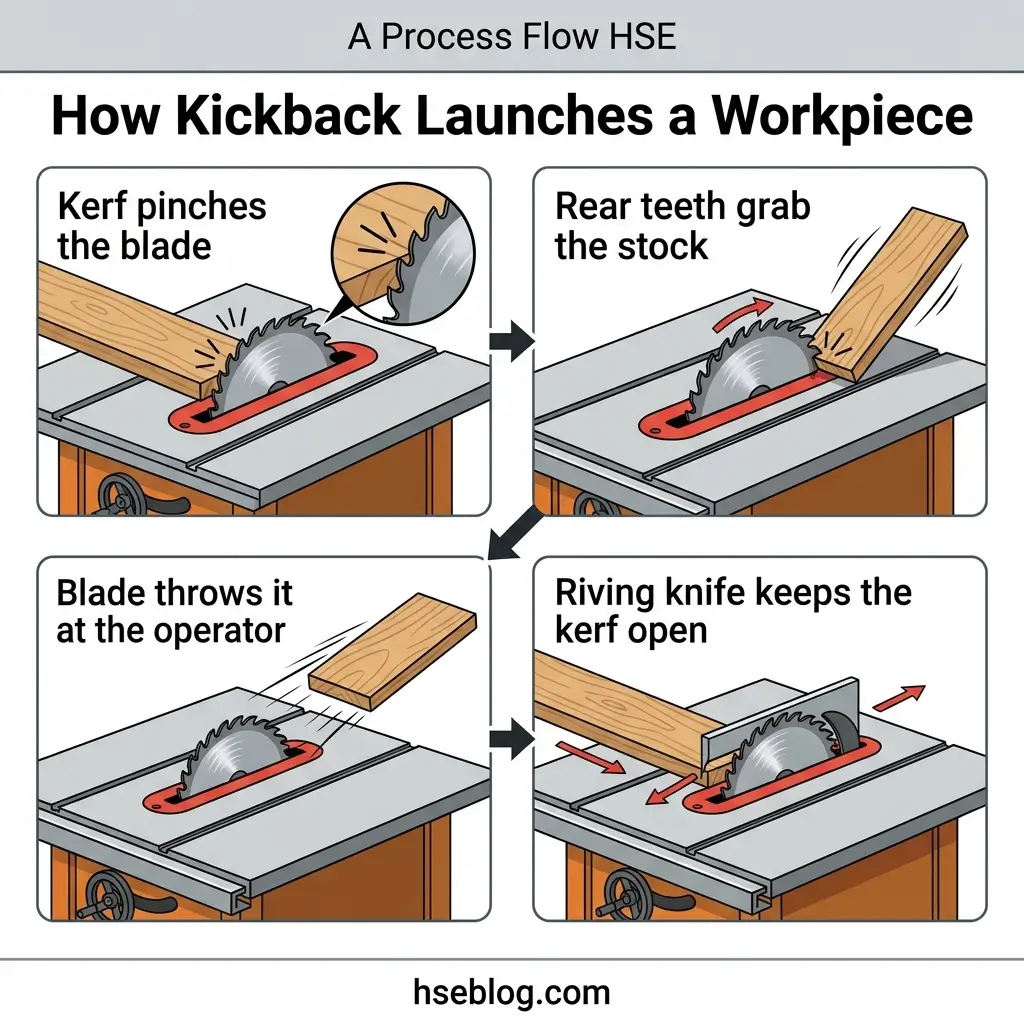 A Process Flow HSE

How Kickback Launches a Workpiece

Kerf pinches the blade

Rear teeth grab the stock

Blade throws it at the operator

Riving knife keeps the kerf open

hseblog.com