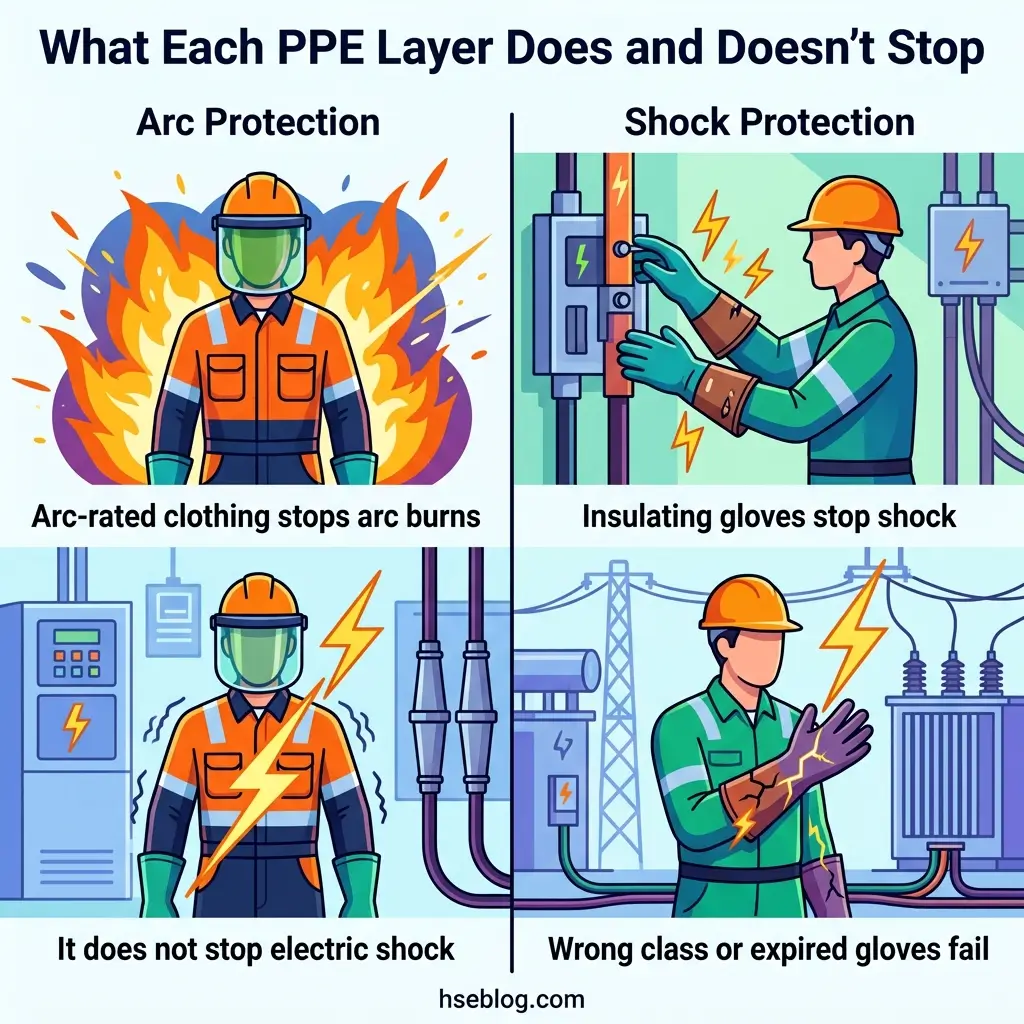 What Each PPE Layer Does and Doesn't Stop

Arc Protection

Arc-rated clothing stops arc burns

It does not stop electric shock

Shock Protection

Insulating gloves stop shock

Wrong class or expired gloves fail

hseblog.com