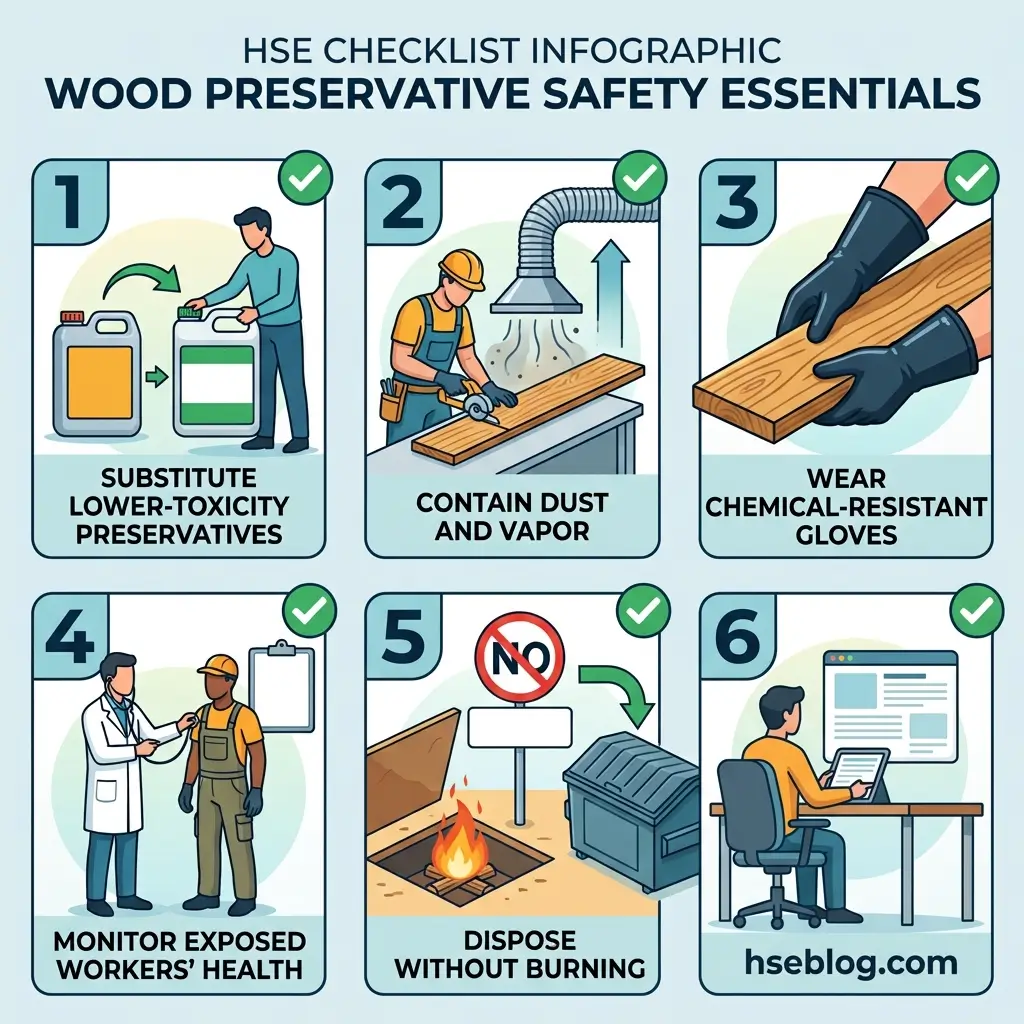 HSE CHECKLIST INFOGRAPHIC
WOOD PRESERVATIVE SAFETY ESSENTIALS

1
SUBSTITUTE LOWER-TOXICITY PRESERVATIVES

2
CONTAIN DUST AND VAPOR

3
WEAR CHEMICAL-RESISTANT GLOVES

4
MONITOR EXPOSED WORKERS' HEALTH

5
NO
DISPOSE WITHOUT BURNING

6
hseblog.com